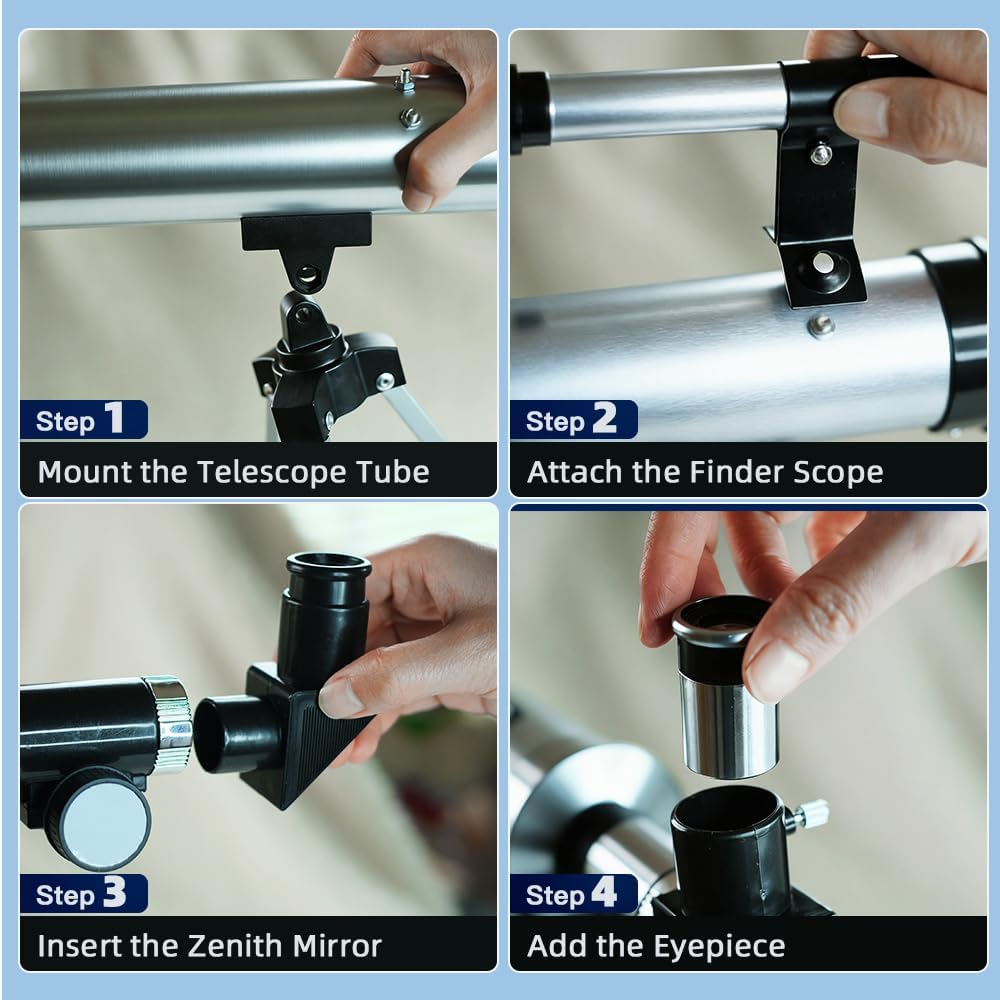 Step 1
Mount the Telescope Tube

Step 2
Attach the Finder Scope

Step 3
Insert the Zenith Mirror

Step 4
Add the Eyepiece