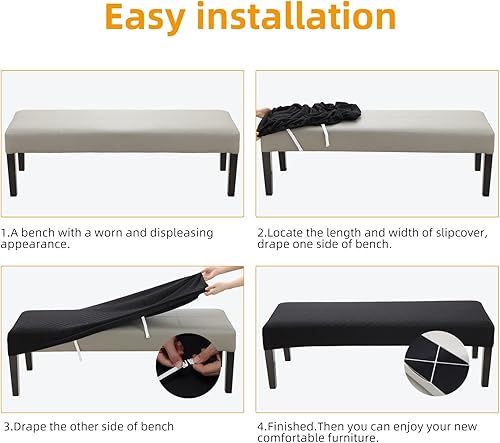 Easy installation

1.A bench with a worn and displeasing appearance.

2.Locate the length and width of slipcover, drape one side of bench.

3.Drape the other side of bench

4.Finished.Then you can enjoy your new comfortable furniture.