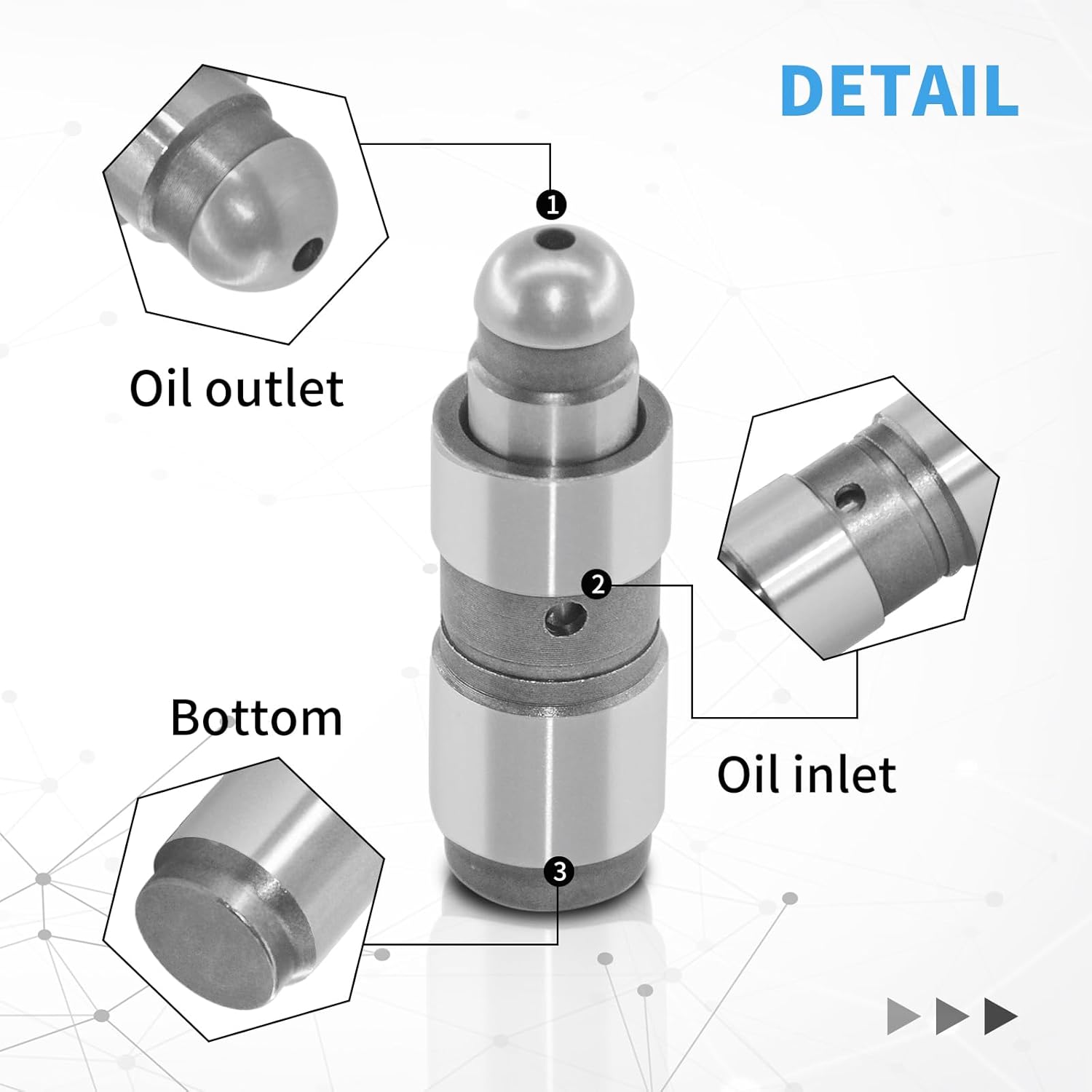 DETAIL

1

Oil outlet

2

Oil inlet

Bottom

3