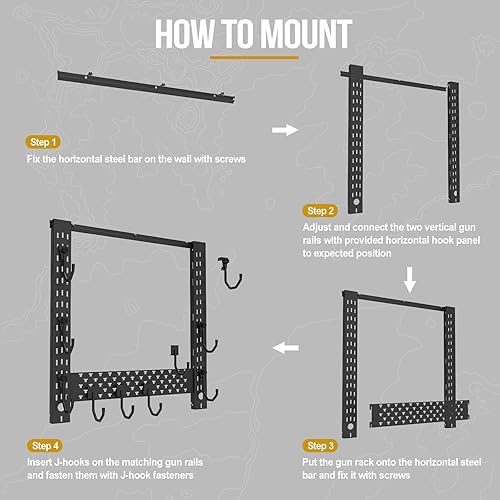 HOW TO MOUNT

Step 1
Fix the horizontal steel bar on the wall with screws

Step 2
Adjust and connect the two vertical gun rails with provided horizontal hook panel to expected position

Step 3
Put the gun rack onto the horizontal steel bar and fix it with screws

Step 4
Insert J-hooks on the matching gun rails and fasten them with J-hook fasteners