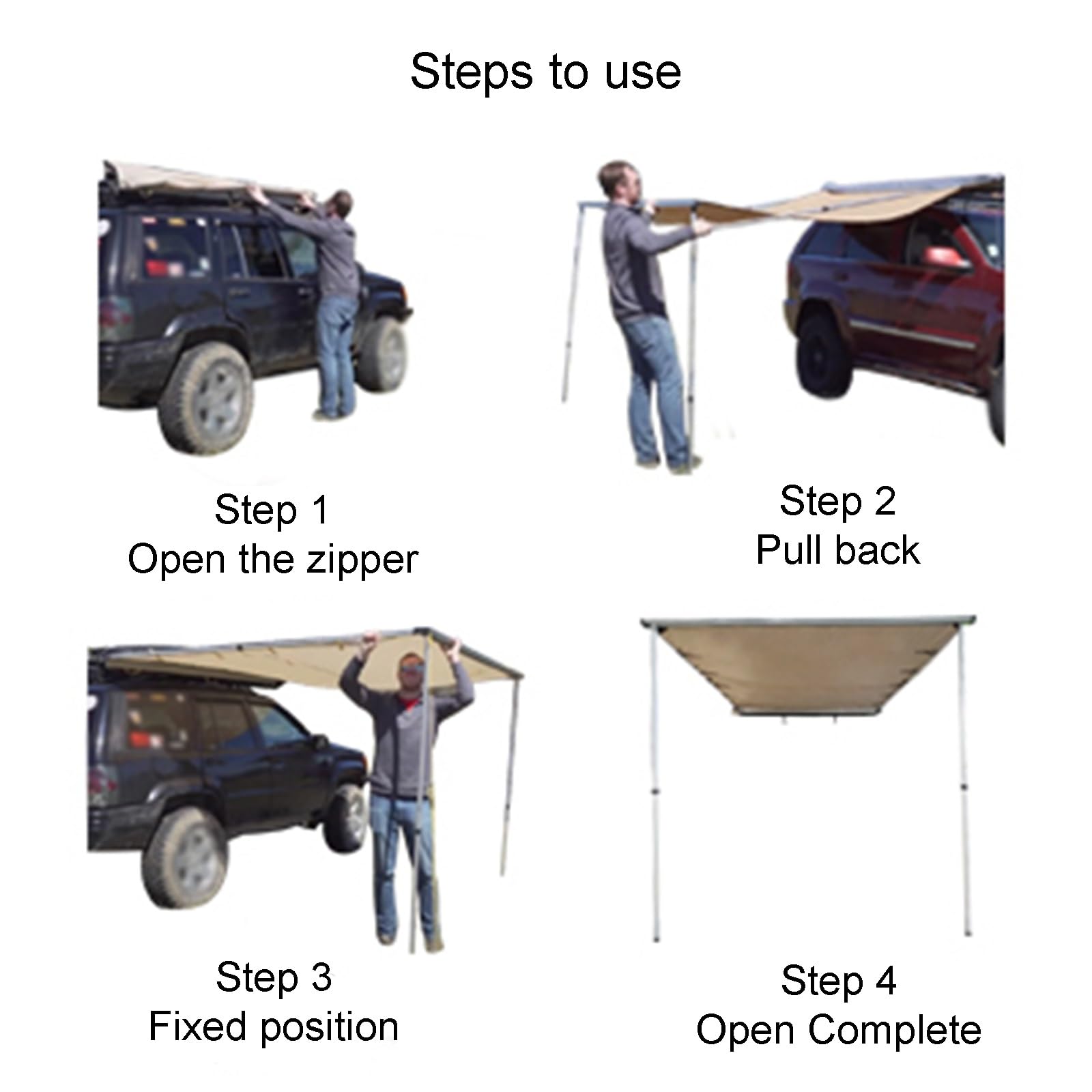 Steps to use

Step 1
Open the zipper

Step 2
Pull back

Step 3
Fixed position

Step 4
Open Complete