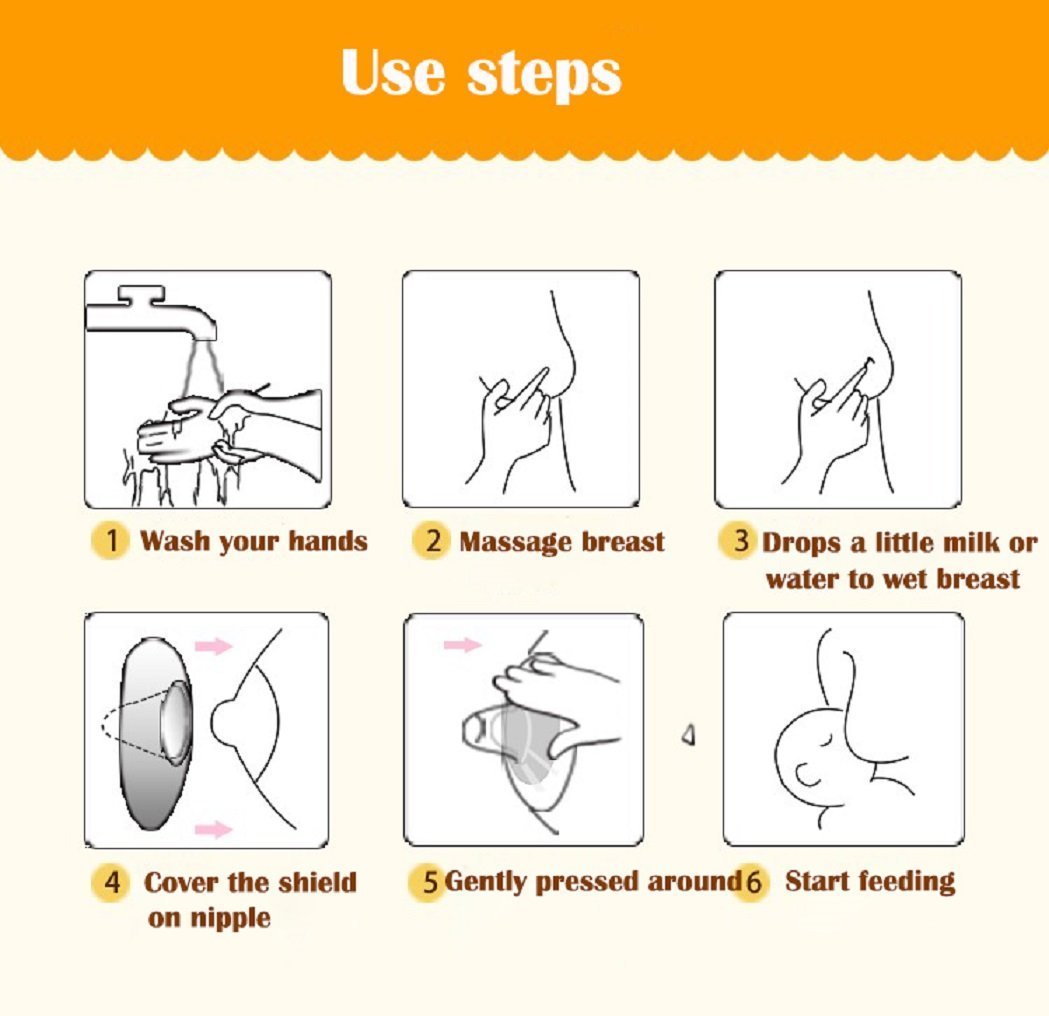 Use steps

1 Wash your hands

2 Massage breast

3 Drops a little milk or water to wet breast

4 Cover the shield on nipple

5 Gently pressed around

6 Start feeding