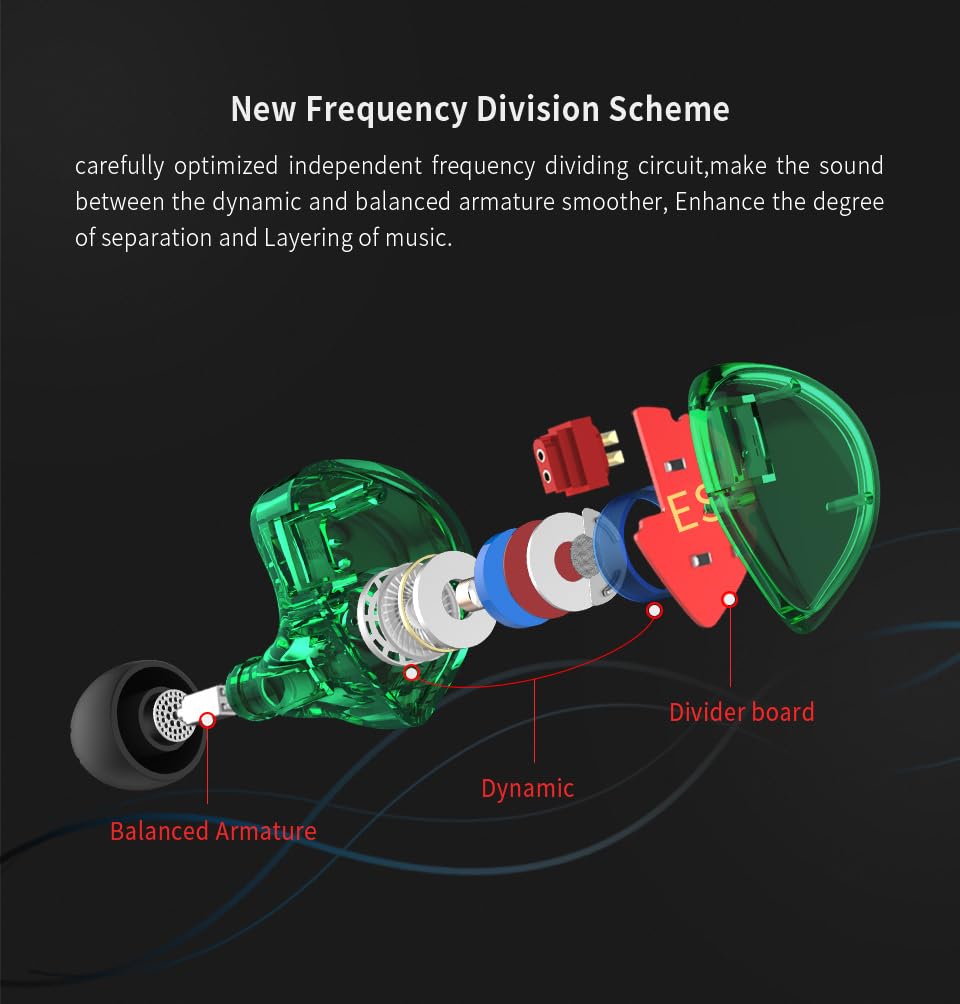 New Frequency Division Scheme

carefully optimized independent frequency dividing circuit,make the sound between the dynamic and balanced armature smoother, Enhance the degree of separation and Layering of music.

ES

Divider board

Dynamic

Balanced Armature