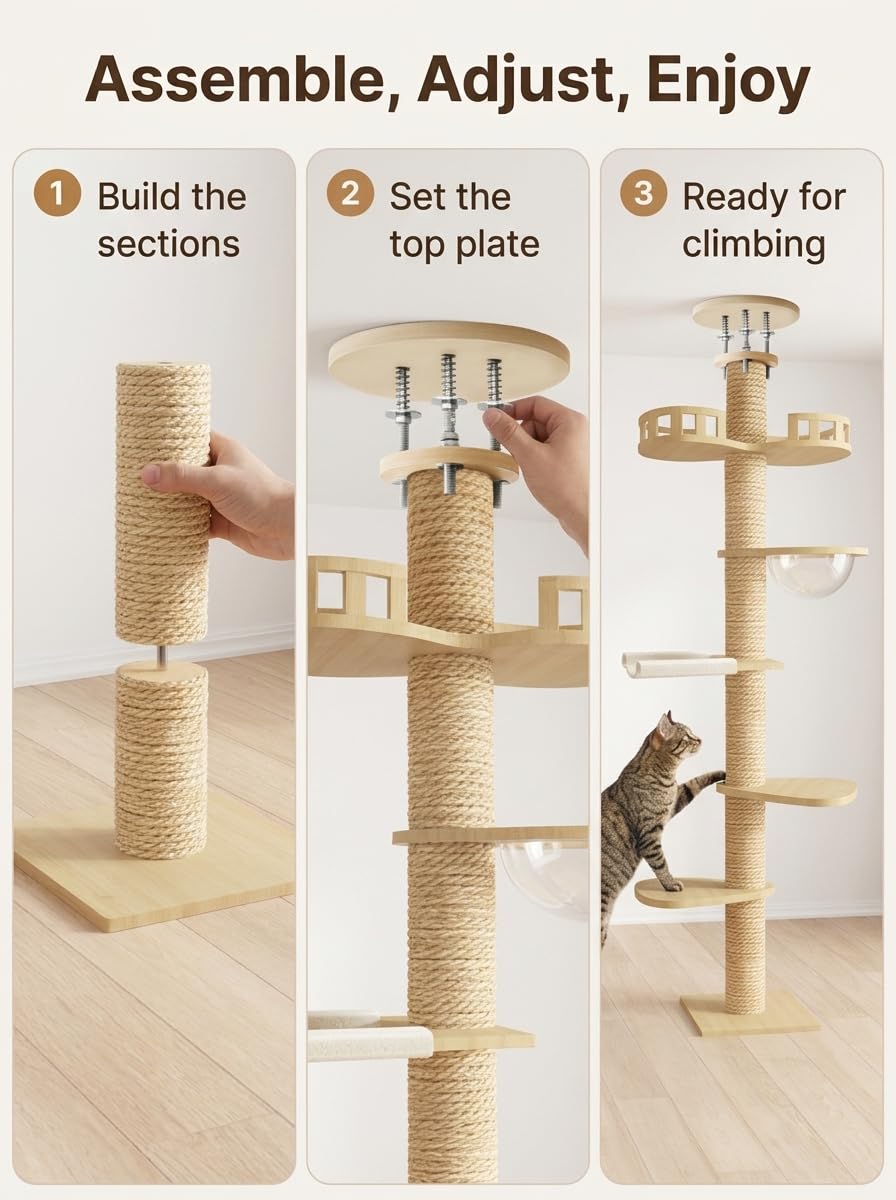 Assemble, Adjust, Enjoy

1 Build the sections

2 Set the top plate

3 Ready for climbing