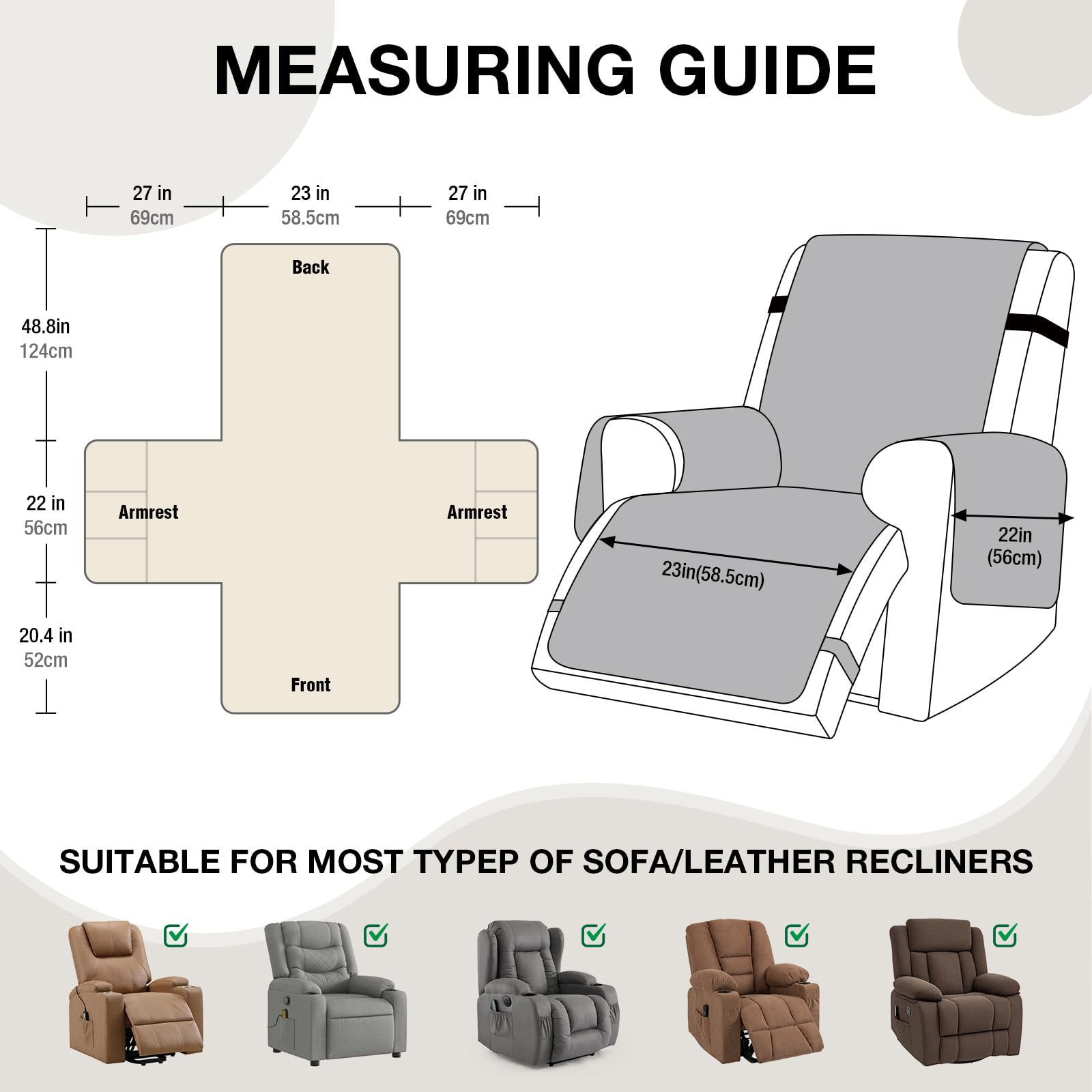 MEASURING GUIDE

27 in
69cm

23 in
58.5cm

27 in
69cm

48.8in
124cm

22 in
56cm

20.4 in
52cm

Back

Armrest

Armrest

Front

23in(58.5cm)

22in
(56cm)

SUITABLE FOR MOST TYPEP OF SOFA/LEATHER RECLINERS