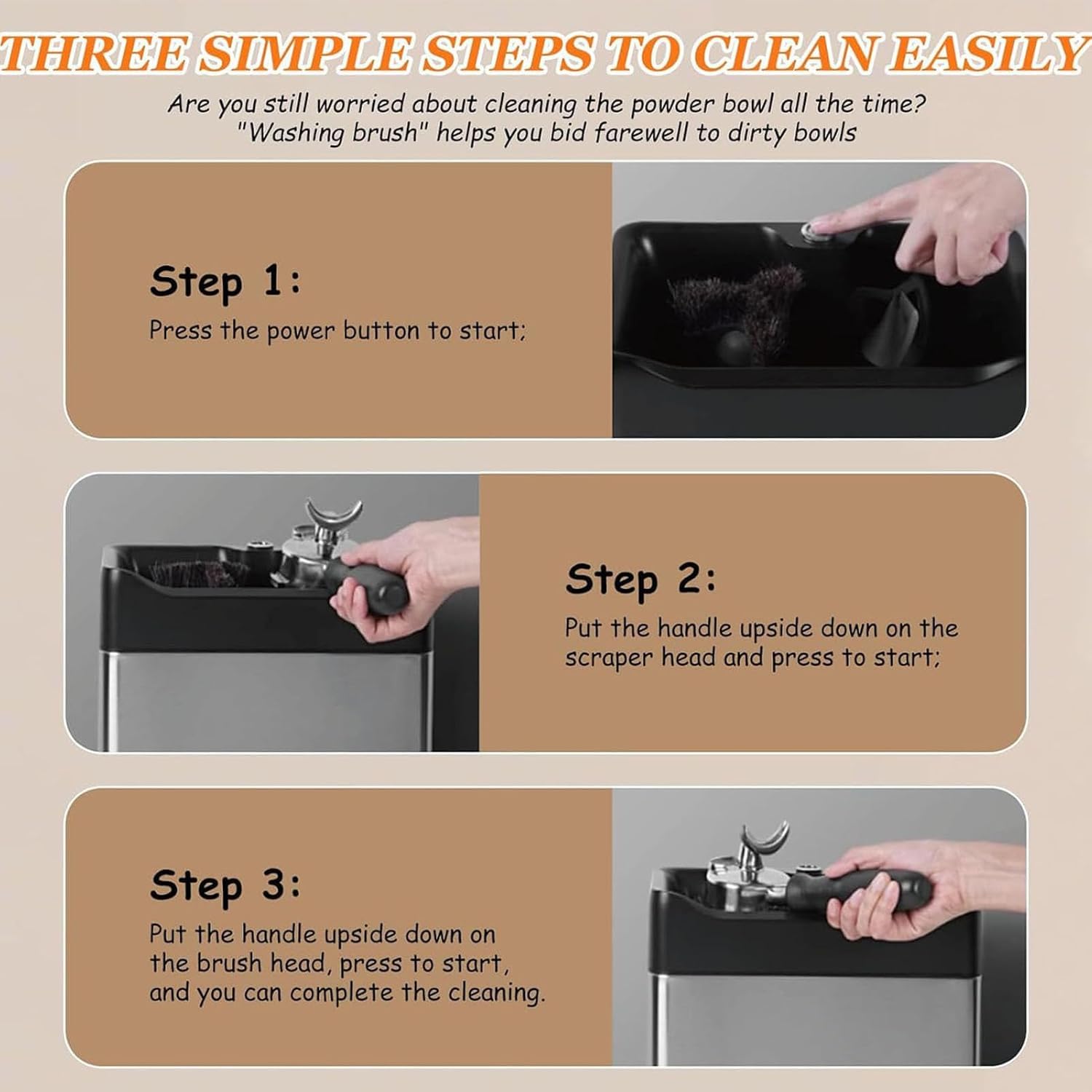 THREE SIMPLE STEPS TO CLEAN EASILY

Are you still worried about cleaning the powder bowl all the time?
"Washing brush" helps you bid farewell to dirty bowls

Step 1:
Press the power button to start;

Step 2:
Put the handle upside down on the scraper head and press to start;

Step 3:
Put the handle upside down on the brush head, press to start, and you can complete the cleaning.