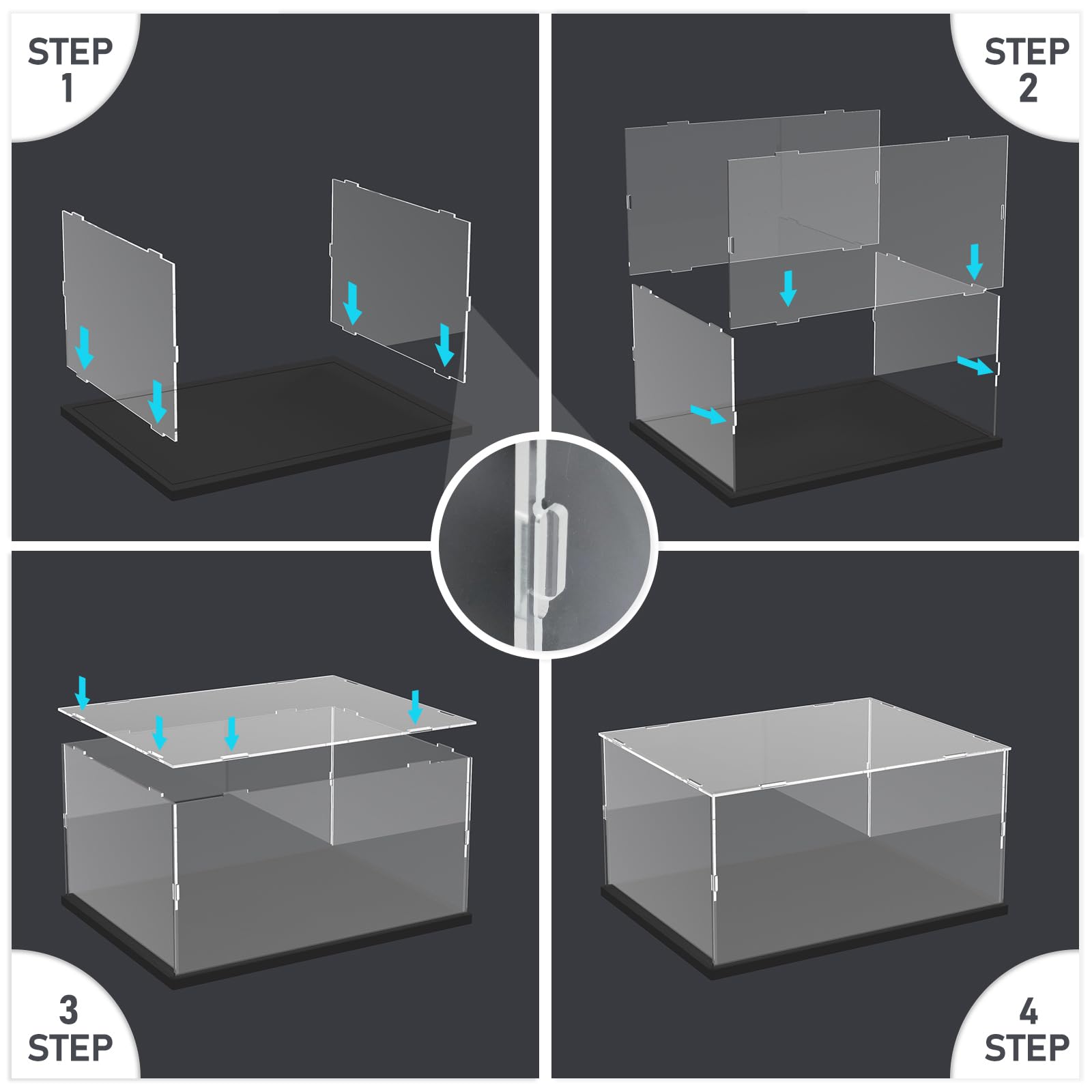 STEP
1

STEP
2

3
STEP

4
STEP