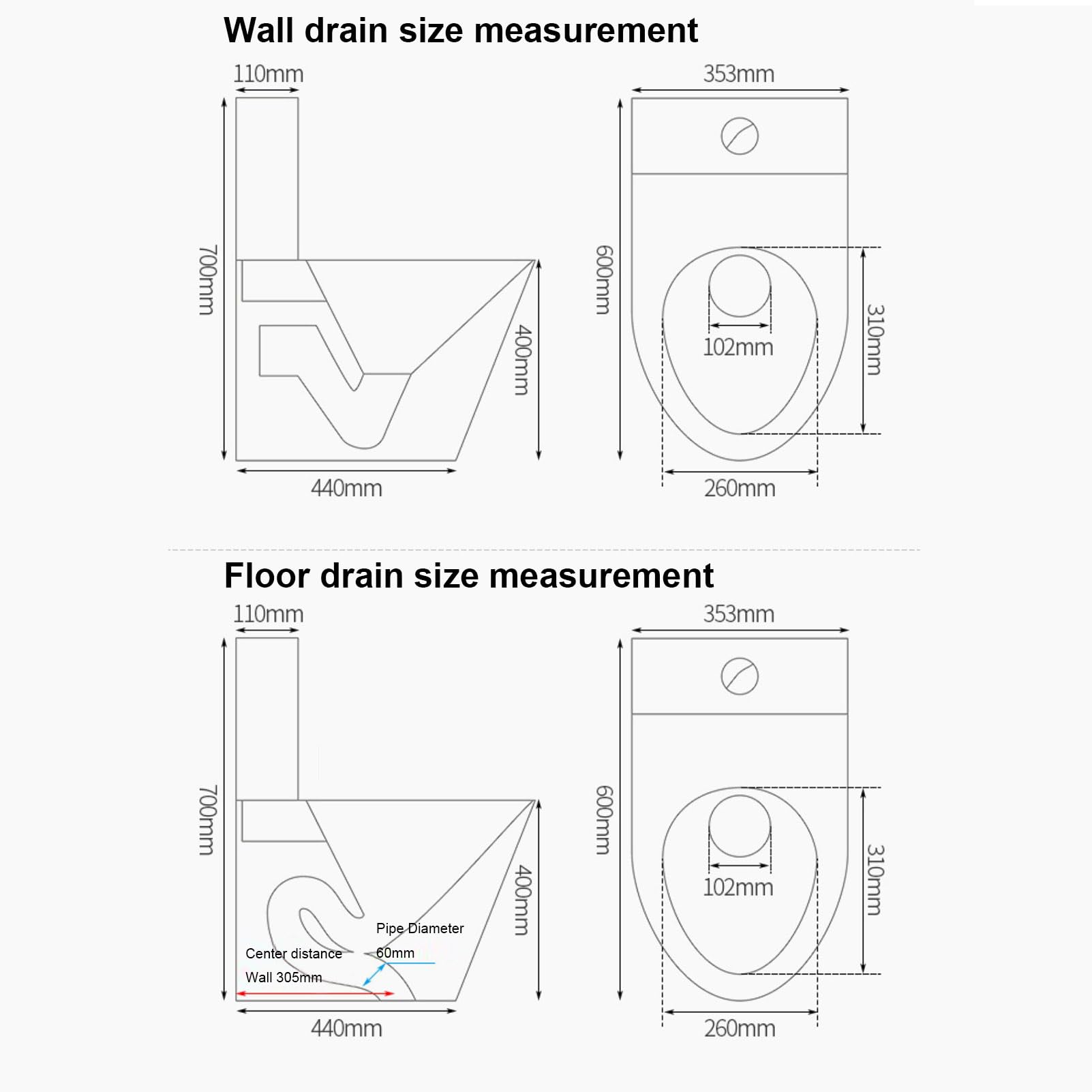 Wall drain size measurement

110mm

700mm

400mm

440mm

353mm

600mm

102mm

310mm

260mm

Floor drain size measurement

110mm

700mm

400mm

Pipe Diameter 60mm

Center distance Wall 305mm

440mm

353mm

600mm

102mm

310mm

260mm