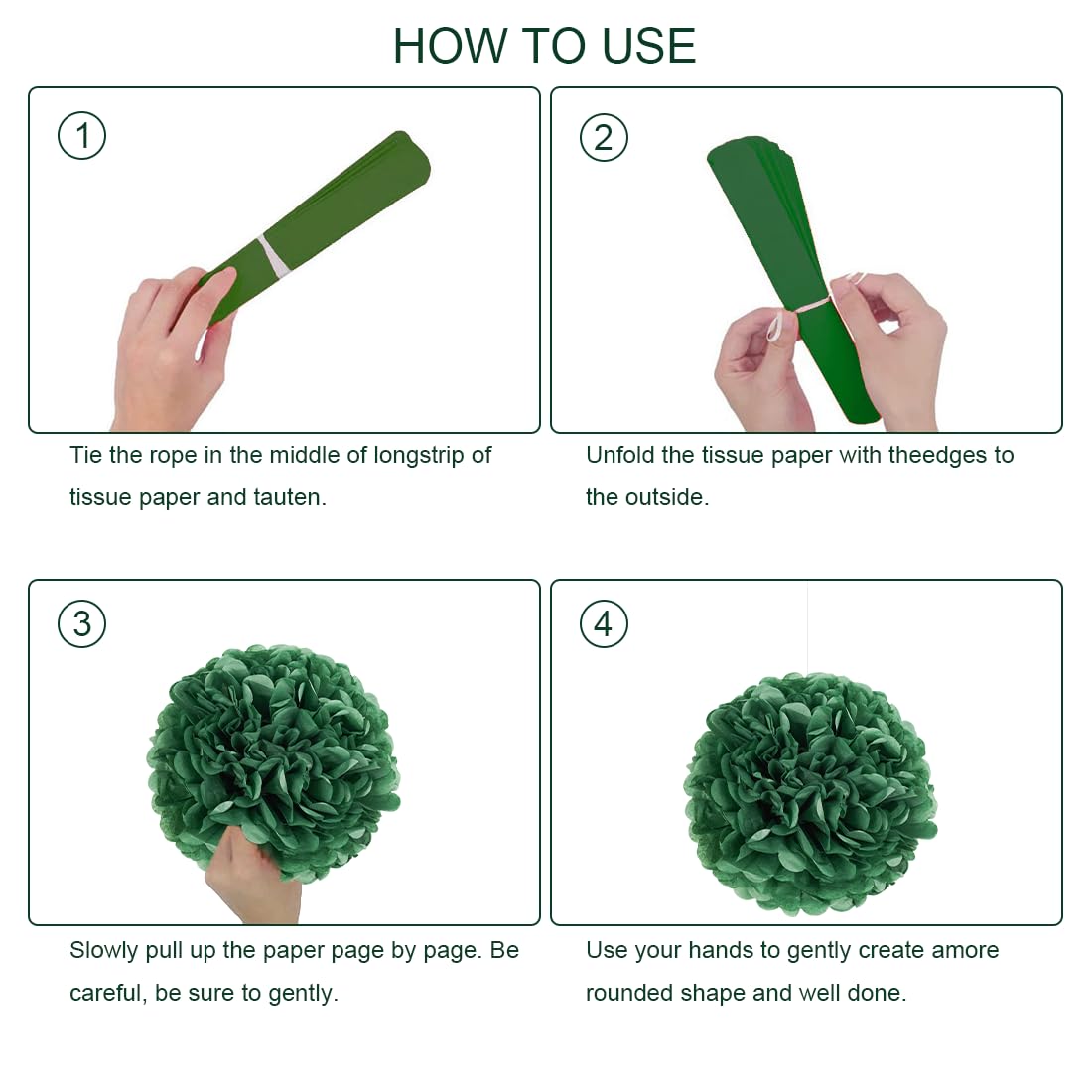 HOW TO USE

1

Tie the rope in the middle of longstrip of tissue paper and tauten.

2

Unfold the tissue paper with theedges to the outside.

3

Slowly pull up the paper page by page. Be careful, be sure to gently.

4

Use your hands to gently create amore rounded shape and well done.