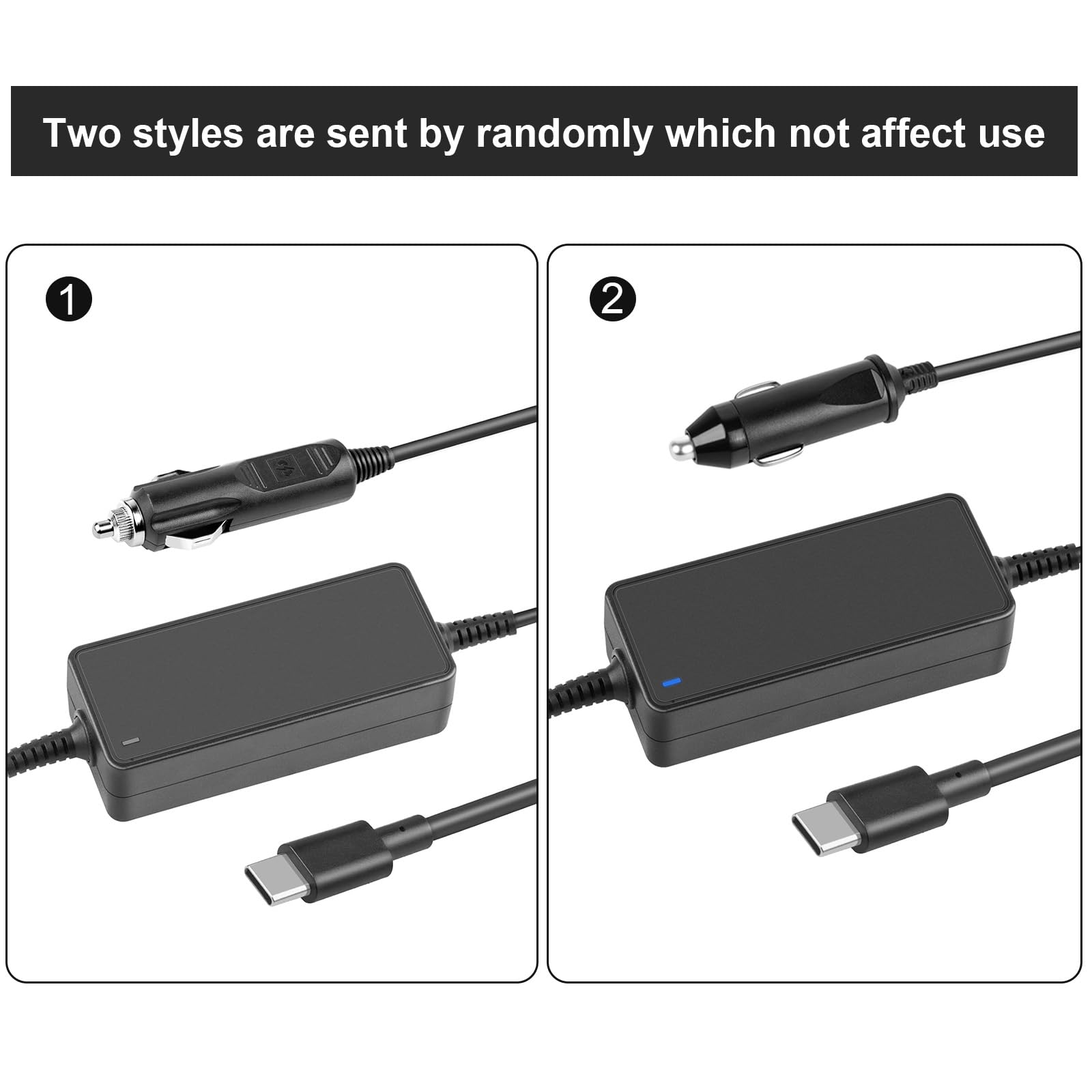 Two styles are sent by randomly which not affect use

1

2