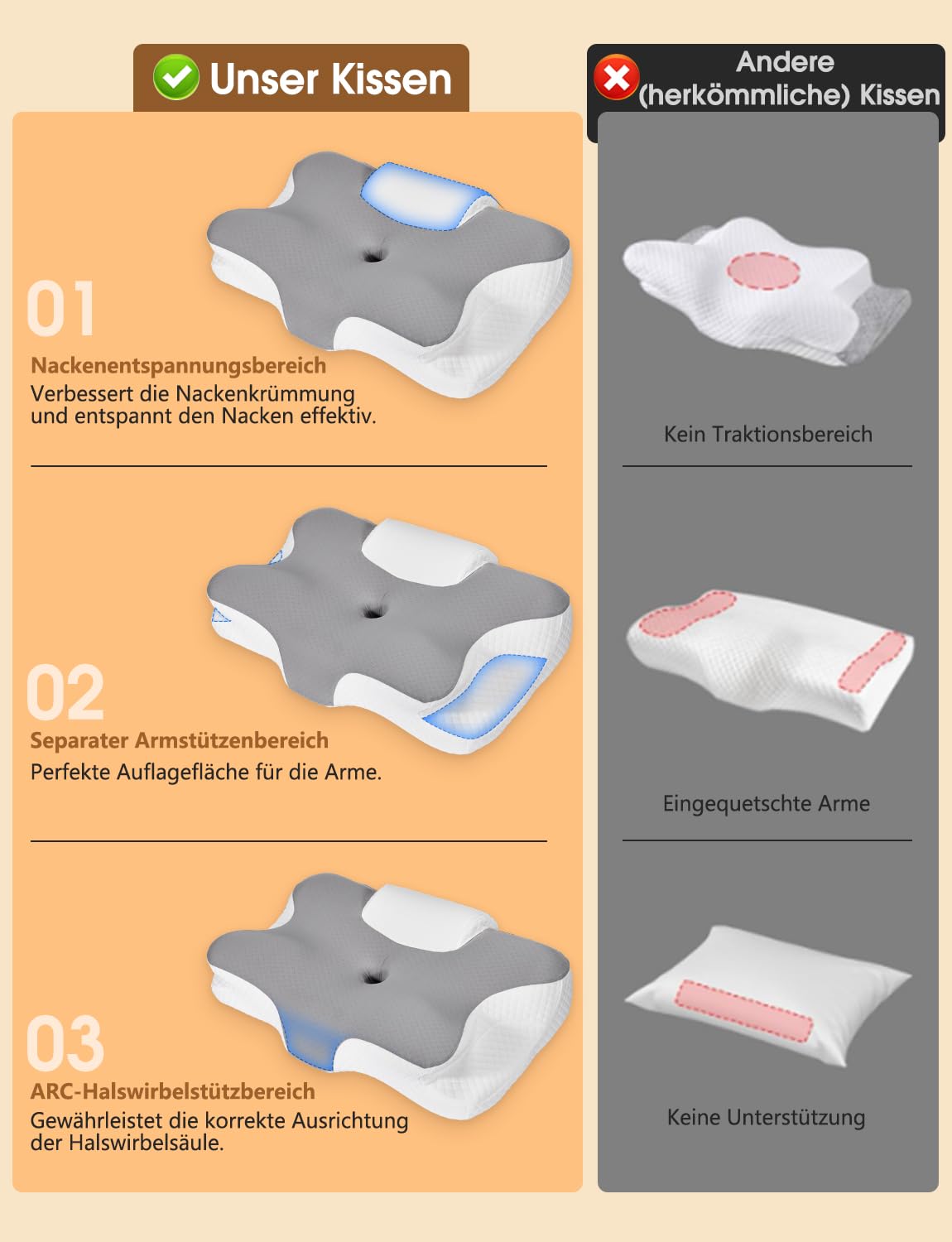 Unser Kissen

01
Nackenentspannungsbereich
Verbessert die Nackenkrümmung und entspannt den Nacken effektiv.

02
Separater Armstützenbereich
Perfekte Auflagefläche für die Arme.

03
ARC-Halswirbelstützbereich
Gewährleistet die korrekte Ausrichtung der Halswirbelsäule.

Andere (herkömmliche) Kissen

Kein Traktionsbereich

Eingequetschte Arme

Keine Unterstützung