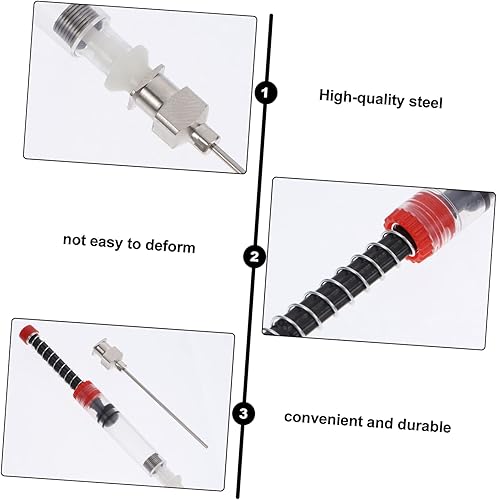 1

High-quality steel

not easy to deform

2

3

convenient and durable