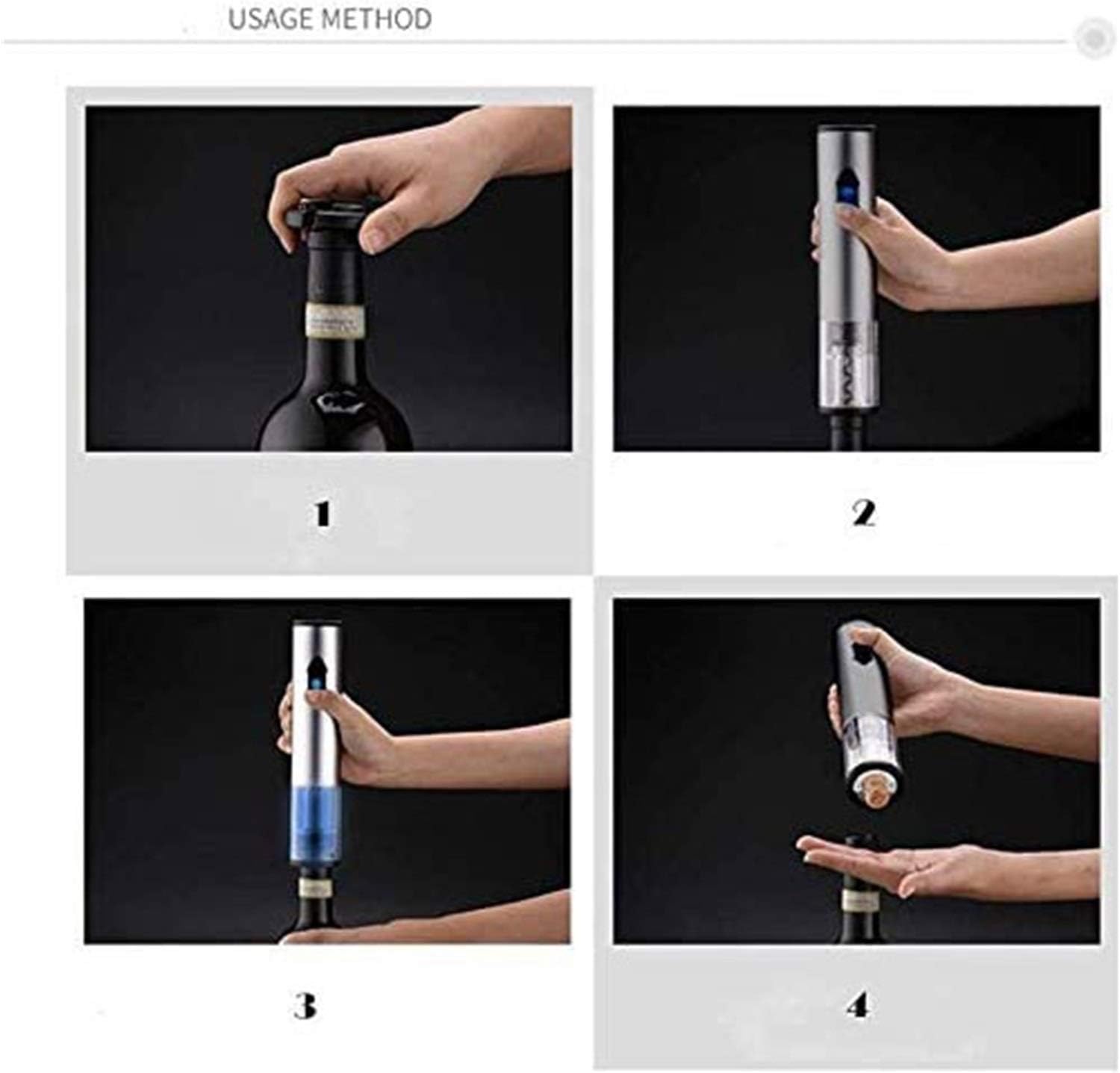 USAGE METHOD

1

2

3

4