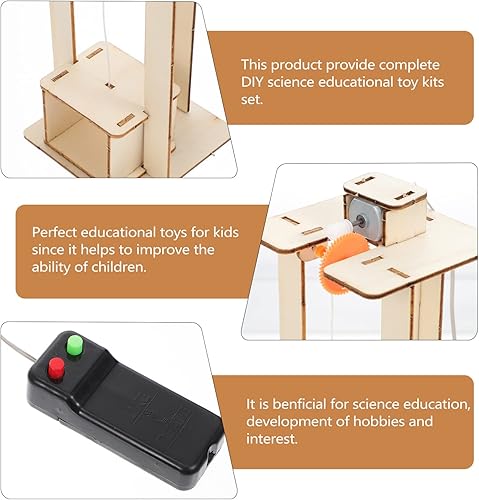 This product provide complete DIY science educational toy kits set.

Perfect educational toys for kids since it helps to improve the ability of children.

It is benficial for science education, development of hobbies and interest.