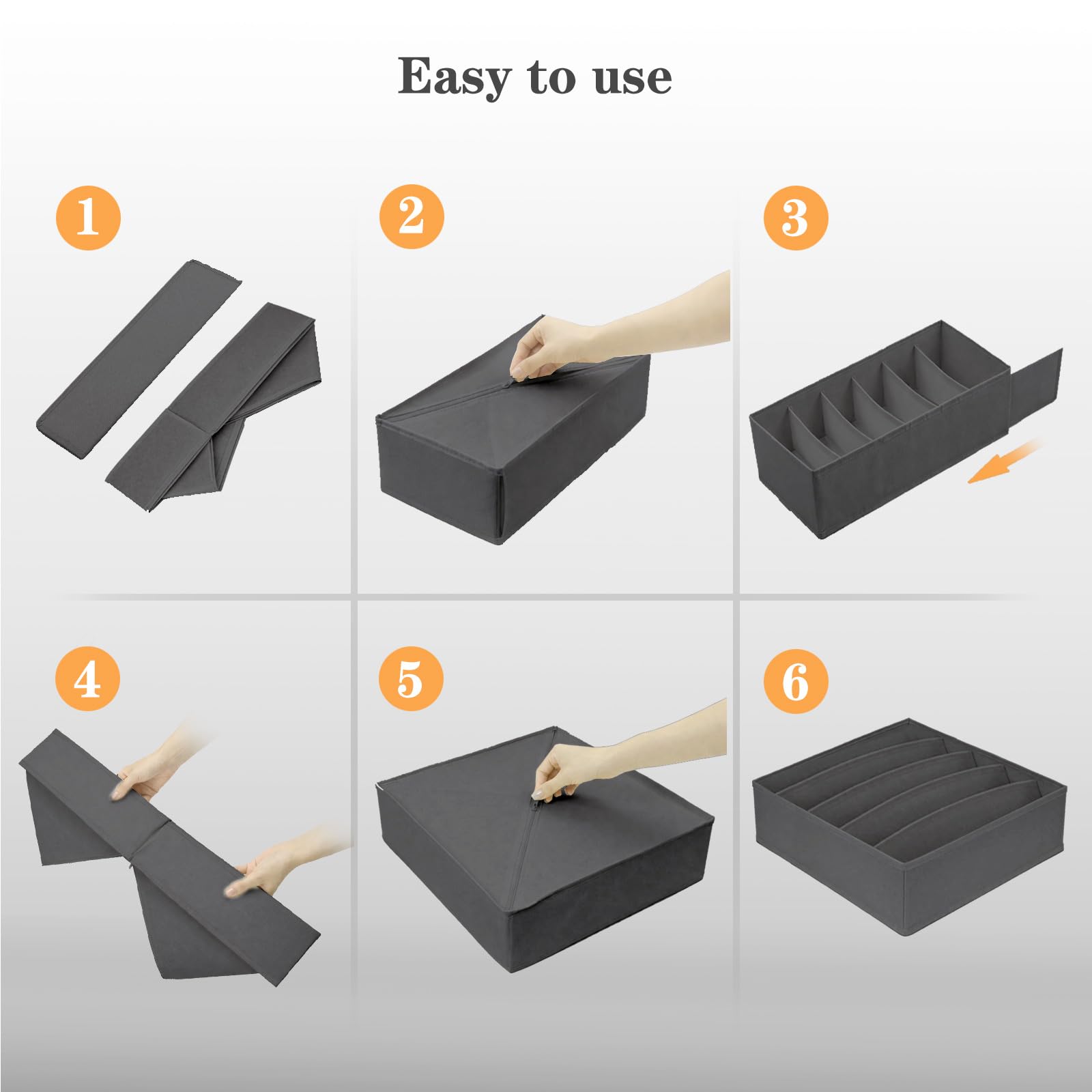 Easy to use

1

2

3

4

5

6