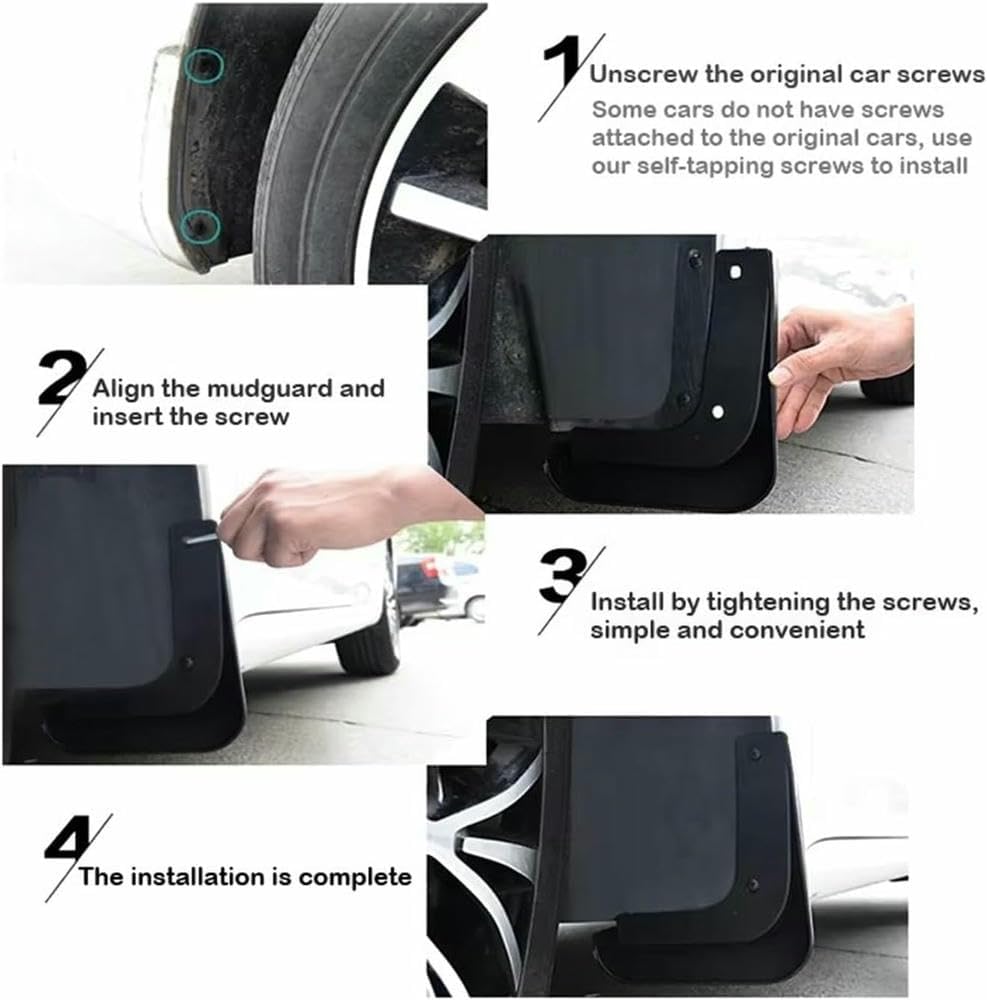 1 Unscrew the original car screws
Some cars do not have screws attached to the original cars, use our self-tapping screws to install

2 Align the mudguard and insert the screw

3 Install by tightening the screws, simple and convenient

4 The installation is complete