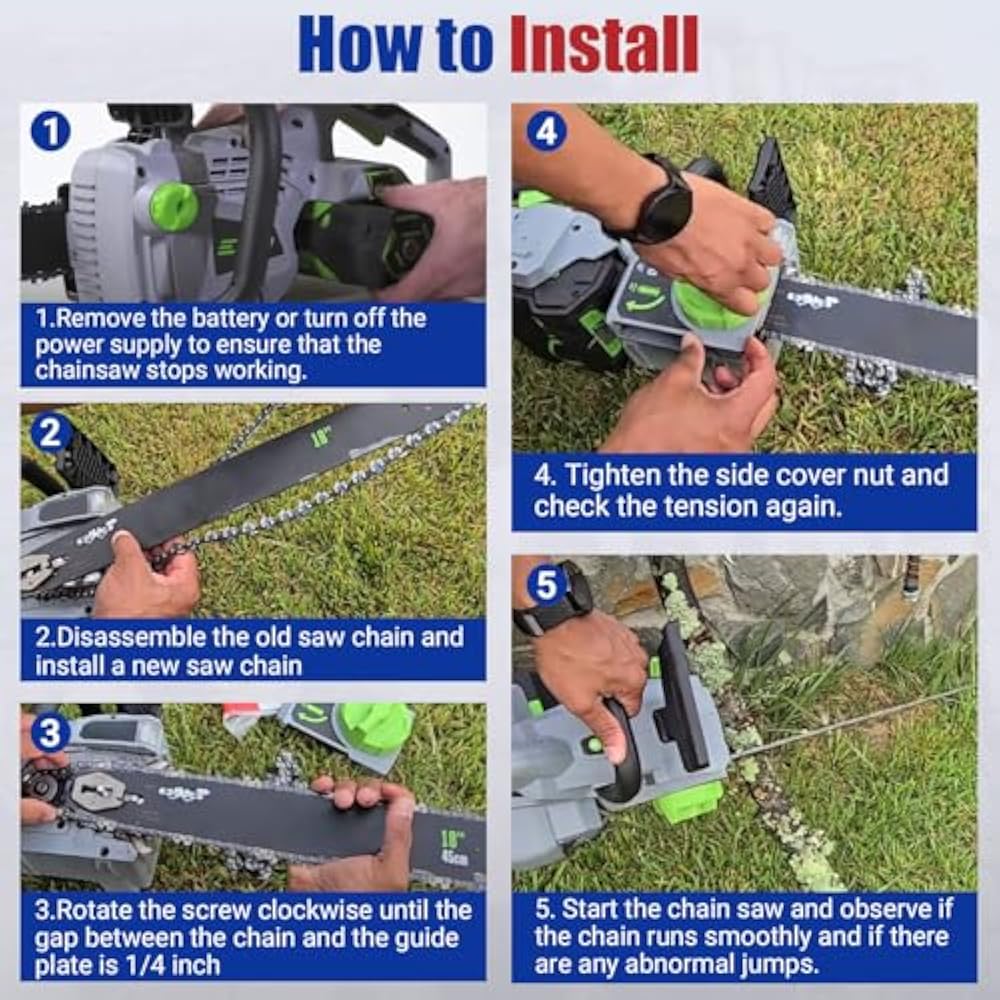 How to Install

1

1.Remove the battery or turn off the power supply to ensure that the chainsaw stops working.

2

18"

2.Disassemble the old saw chain and install a new saw chain

3

18"
45cm

3.Rotate the screw clockwise until the gap between the chain and the guide plate is 1/4 inch

4

4. Tighten the side cover nut and check the tension again.

5

5. Start the chain saw and observe if the chain runs smoothly and if there are any abnormal jumps.