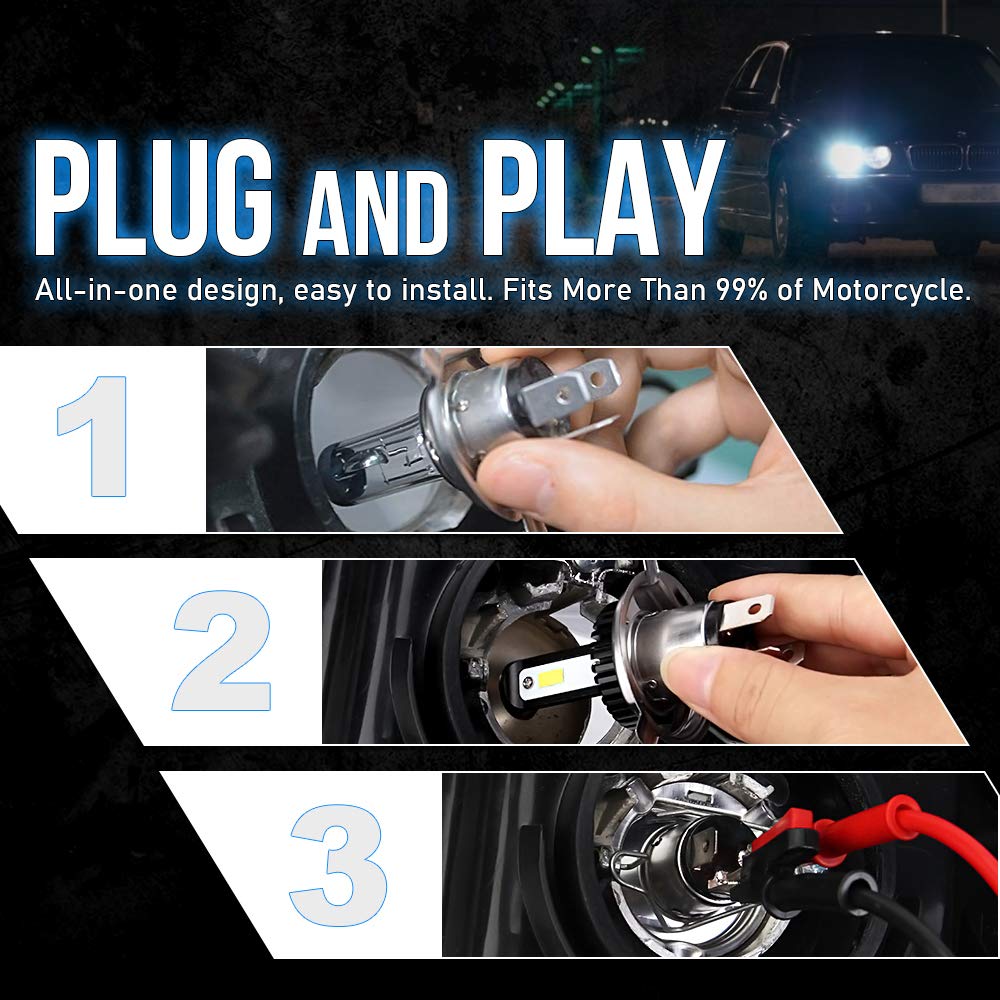 PLUG AND PLAY
All-in-one design, easy to install. Fits More Than 99% of Motorcycle.

1

2

3