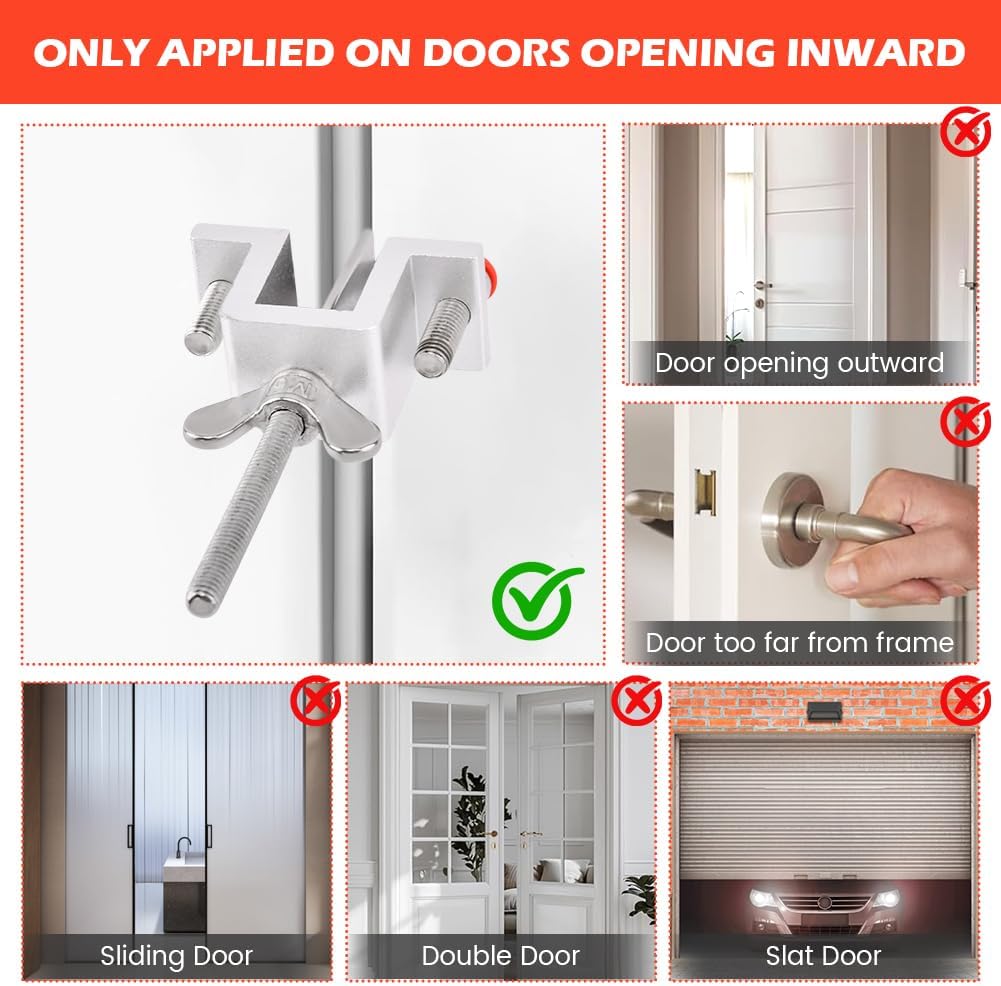 ONLY APPLIED ON DOORS OPENING INWARD

Door opening outward

Door too far from frame

Sliding Door

Double Door

Slat Door