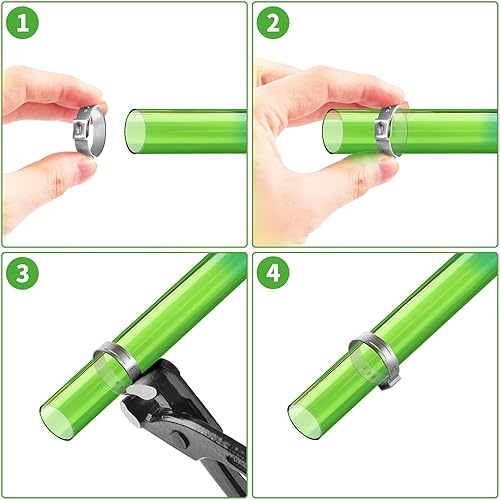 1

2

3

4