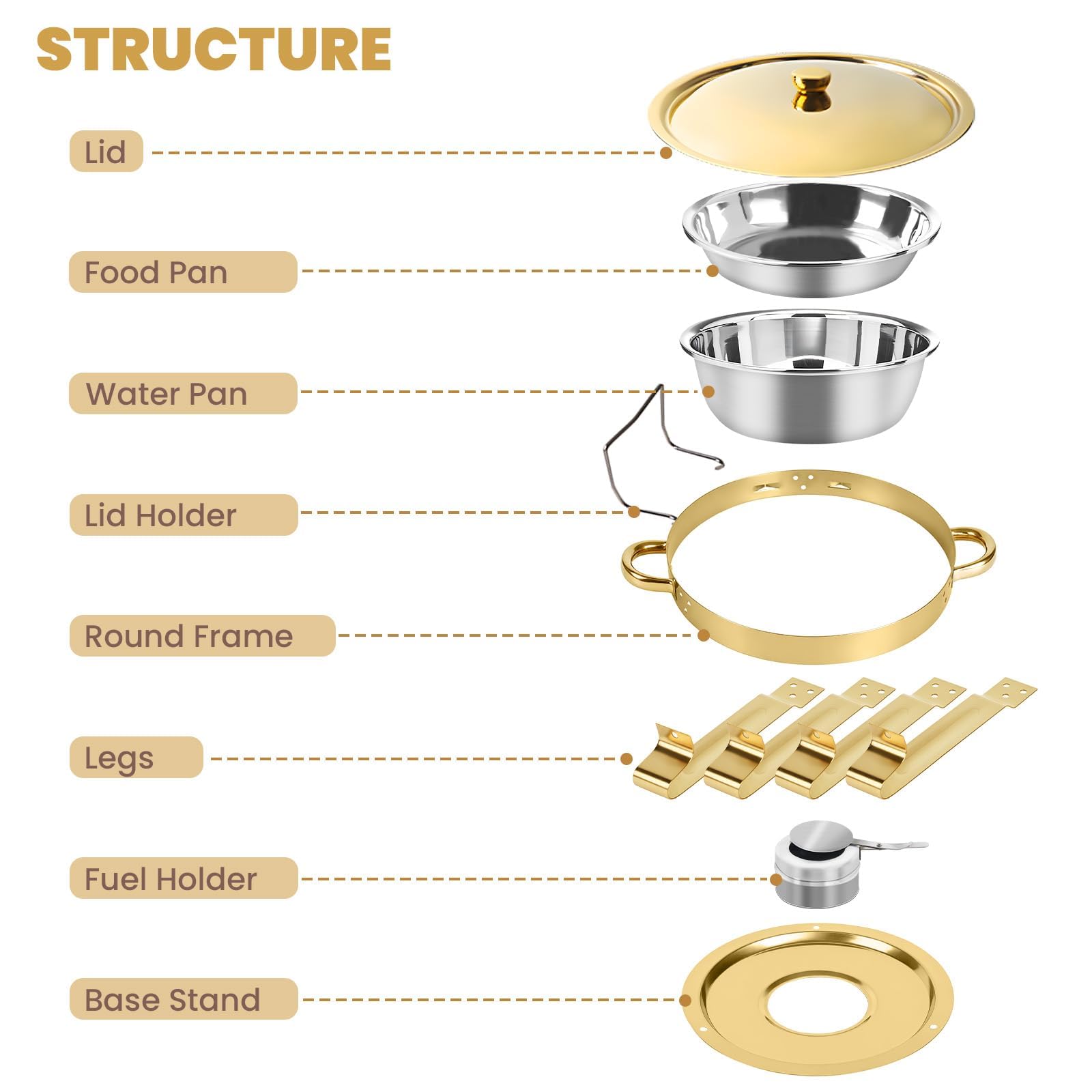 STRUCTURE

Lid

Food Pan

Water Pan

Lid Holder

Round Frame

Legs

Fuel Holder

Base Stand