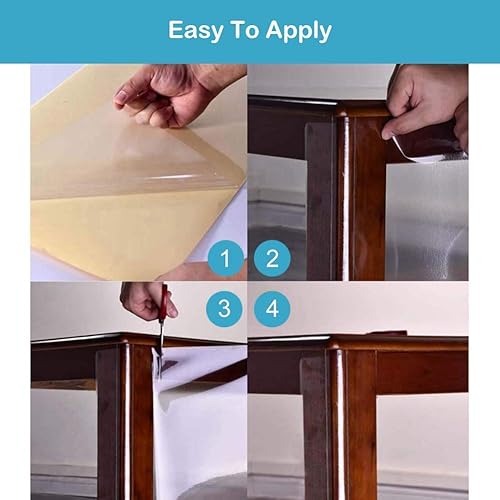 Easy To Apply

1

2

3

4