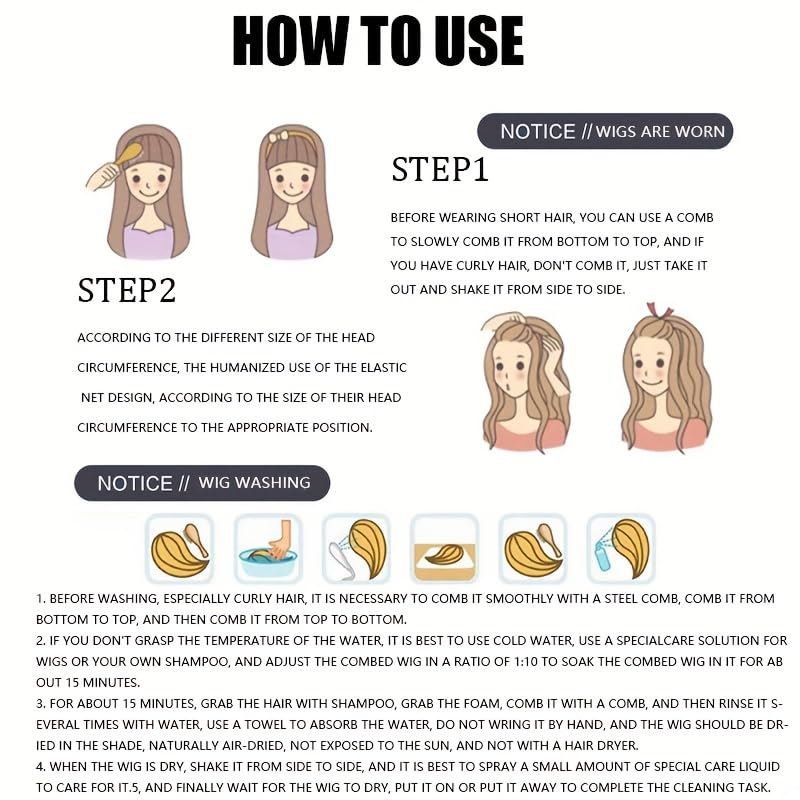 HOW TO USE

NOTICE // WIGS ARE WORN

STEP1

BEFORE WEARING SHORT HAIR, YOU CAN USE A COMB TO SLOWLY COMB IT FROM BOTTOM TO TOP, AND IF YOU HAVE CURLY HAIR, DON'T COMB IT, JUST TAKE IT OUT AND SHAKE IT FROM SIDE TO SIDE.

STEP2

ACCORDING TO THE DIFFERENT SIZE OF THE HEAD CIRCUMFERENCE, THE HUMANIZED USE OF THE ELASTIC NET DESIGN, ACCORDING TO THE SIZE OF THEIR HEAD CIRCUMFERENCE TO THE APPROPRIATE POSITION.

NOTICE // WIG WASHING

1. BEFORE WASHING, ESPECIALLY CURLY HAIR, IT IS NECESSARY TO COMB IT SMOOTHLY WITH A STEEL COMB, COMB IT FROM BOTTOM TO TOP, AND THEN COMB IT FROM TOP TO BOTTOM.
2. IF YOU DON'T GRASP THE TEMPERATURE OF THE WATER, IT IS BEST TO USE COLD WATER, USE A SPECIALCARE SOLUTION FOR WIGS OR YOUR OWN SHAMPOO, AND ADJUST THE COMBED WIG IN A RATIO OF 1:10 TO SOAK THE COMBED WIG IN IT FOR ABOUT 15 MINUTES.
3. FOR ABOUT 15 MINUTES, GRAB THE HAIR WITH SHAMPOO, GRAB THE FOAM, COMB IT WITH A COMB, AND THEN RINSE IT SEVERAL TIMES WITH WATER, USE A TOWEL TO ABSORB THE WATER, DO NOT WRING IT BY HAND, AND THE WIG SHOULD BE DRIED IN THE SHADE, NATURALLY AIR-DRIED, NOT EXPOSED TO THE SUN, AND NOT WITH A HAIR DRYER.
4. WHEN THE WIG IS DRY, SHAKE IT FROM SIDE TO SIDE, AND IT IS BEST TO SPRAY A SMALL AMOUNT OF SPECIAL CARE LIQUID TO CARE FOR IT.5, AND FINALLY WAIT FOR THE WIG TO DRY, PUT IT ON OR PUT IT AWAY TO COMPLETE THE CLEANING TASK.