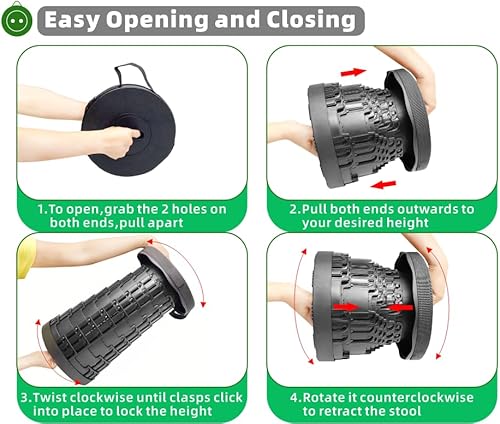 Easy Opening and Closing

1.To open,grab the 2 holes on both ends,pull apart

2.Pull both ends outwards to your desired height

3.Twist clockwise until clasps click into place to lock the height

4.Rotate it counterclockwise to retract the stool