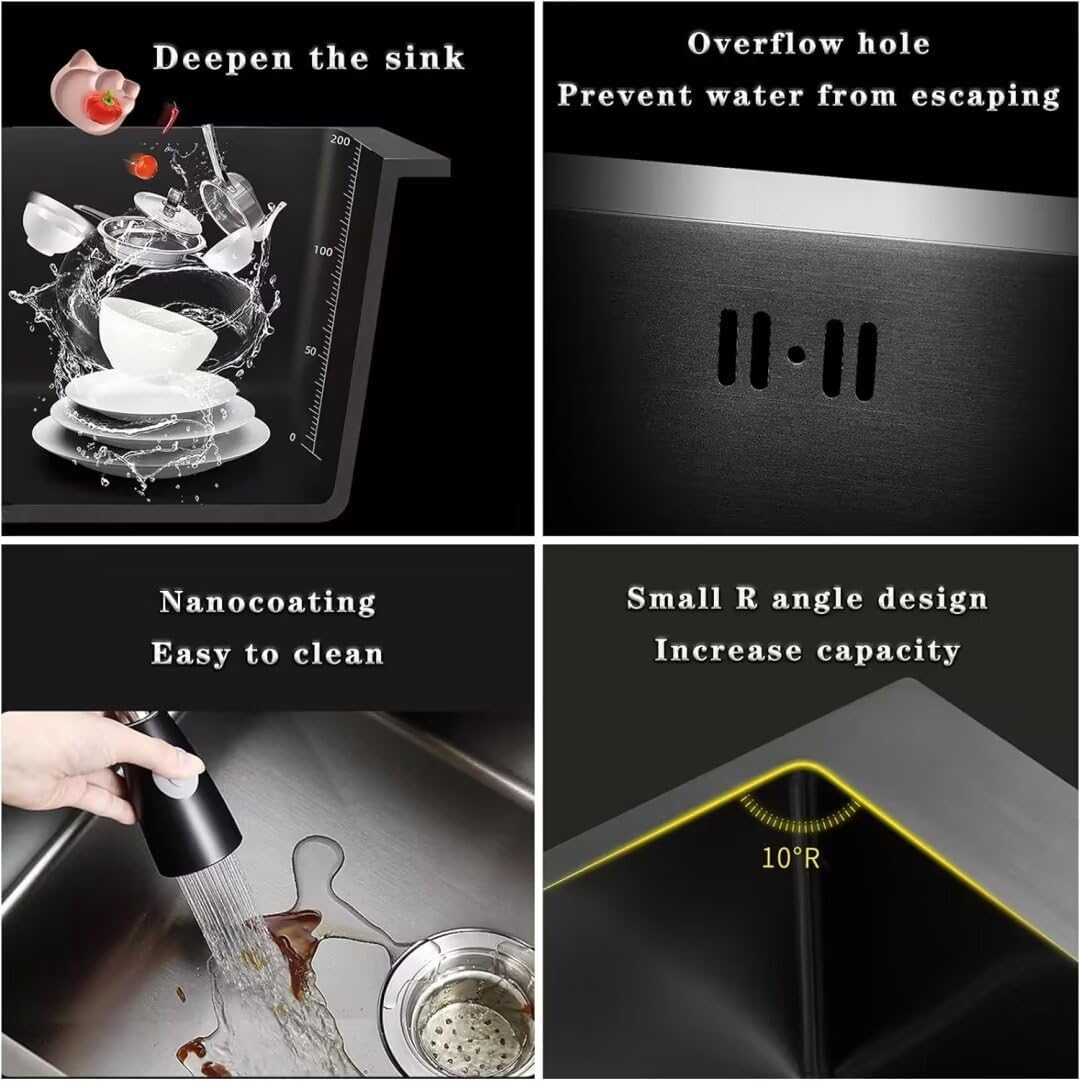 Deepen the sink

200

100

50

0

Overflow hole
Prevent water from escaping

Nanocoating
Easy to clean

Small R angle design
Increase capacity

10°R