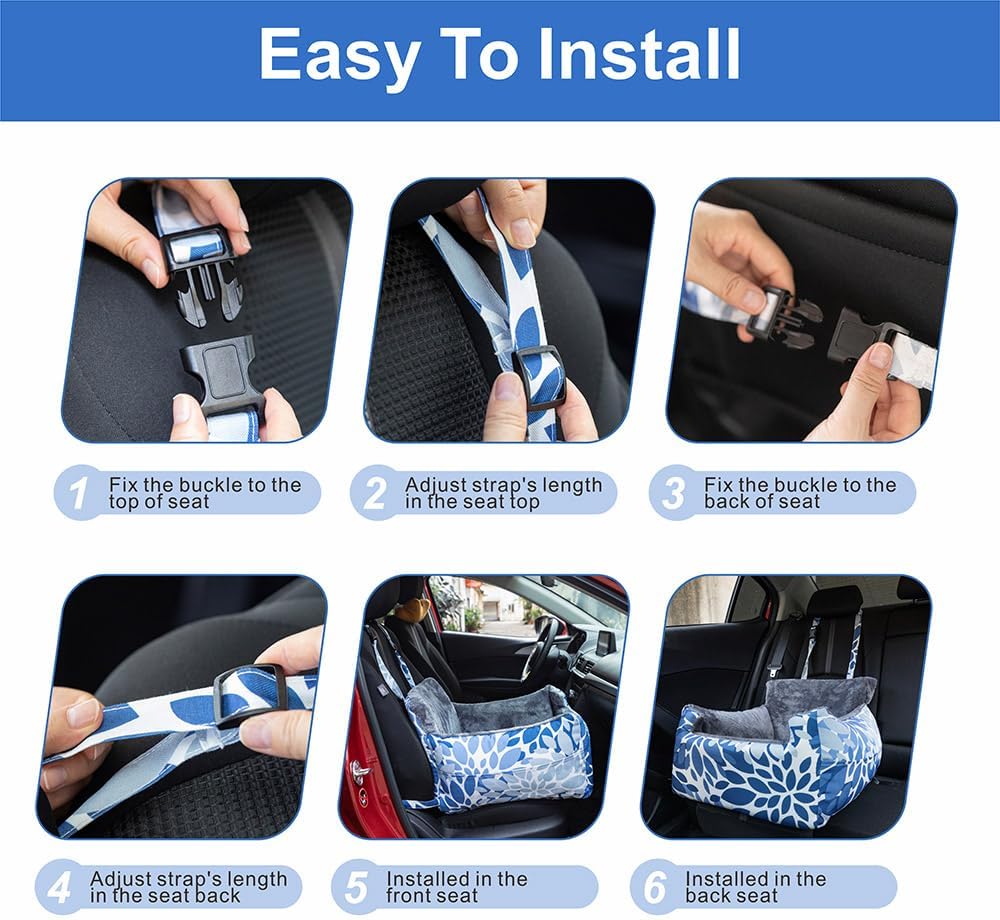 Easy To Install

1 Fix the buckle to the top of seat

2 Adjust strap's length in the seat top

3 Fix the buckle to the back of seat

4 Adjust strap's length in the seat back

5 Installed in the front seat

6 Installed in the back seat