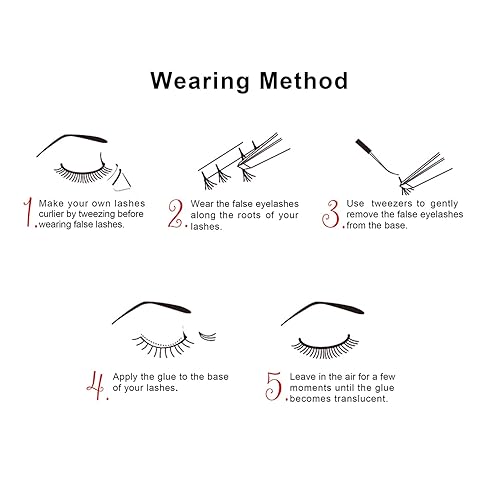 Wearing Method

1. Make your own lashes curlier by tweezing before wearing false lashes.

2. Wear the false eyelashes along the roots of your lashes.

3. Use tweezers to gently remove the false eyelashes from the base.

4. Apply the glue to the base of your lashes.

5. Leave in the air for a few moments until the glue becomes translucent.