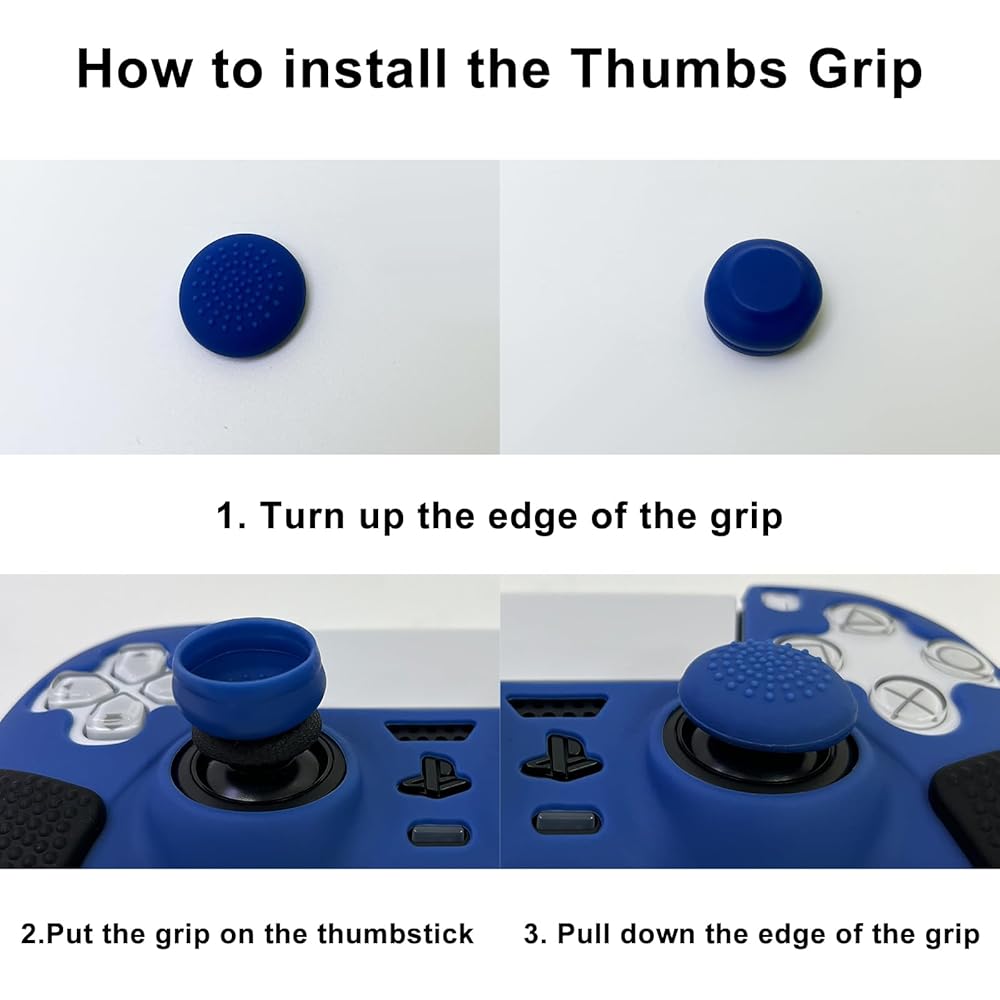 How to install the Thumbs Grip

1. Turn up the edge of the grip

2.Put the grip on the thumbstick

3. Pull down the edge of the grip