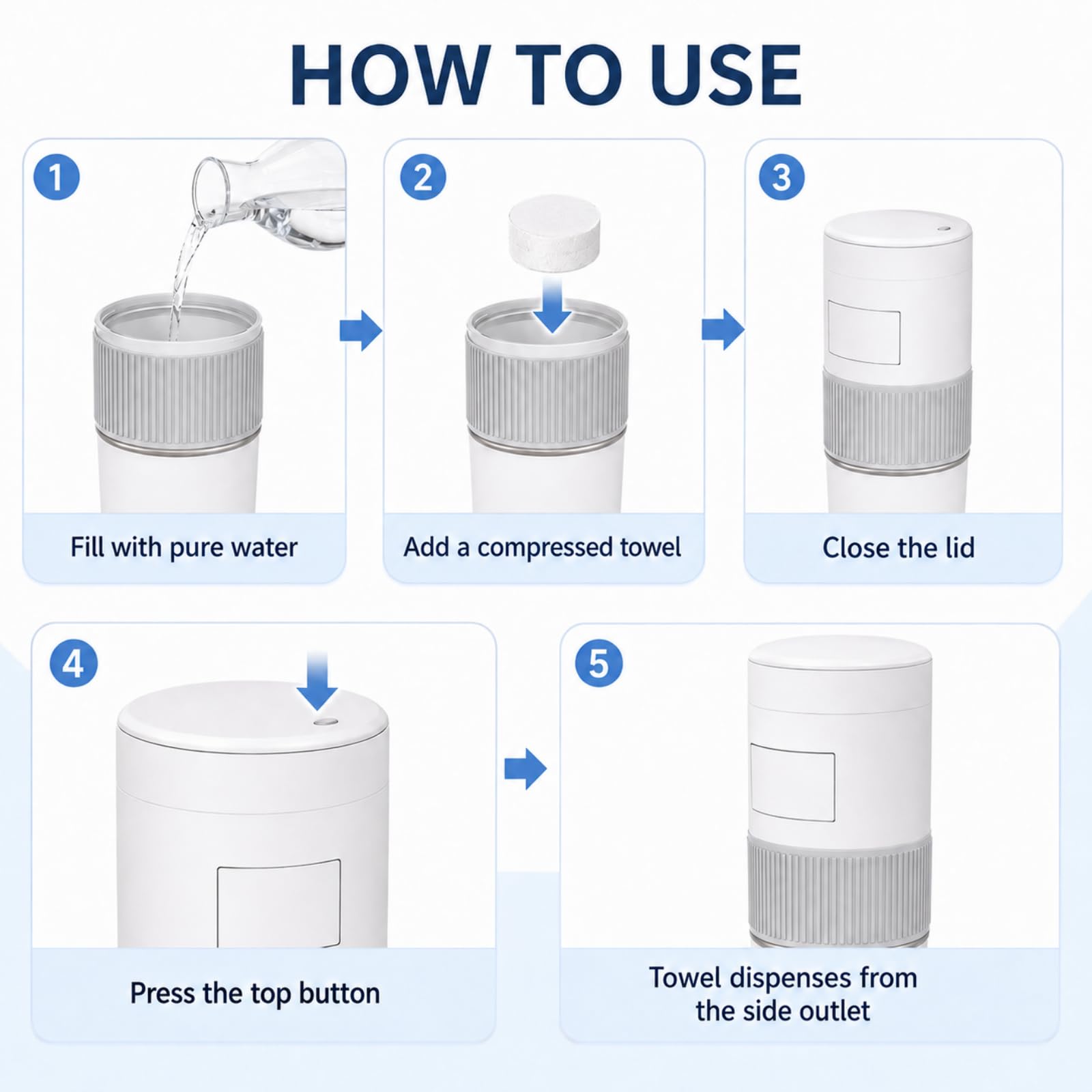 HOW TO USE

1

Fill with pure water

2

Add a compressed towel

3

Close the lid

4

Press the top button

5

Towel dispenses from the side outlet