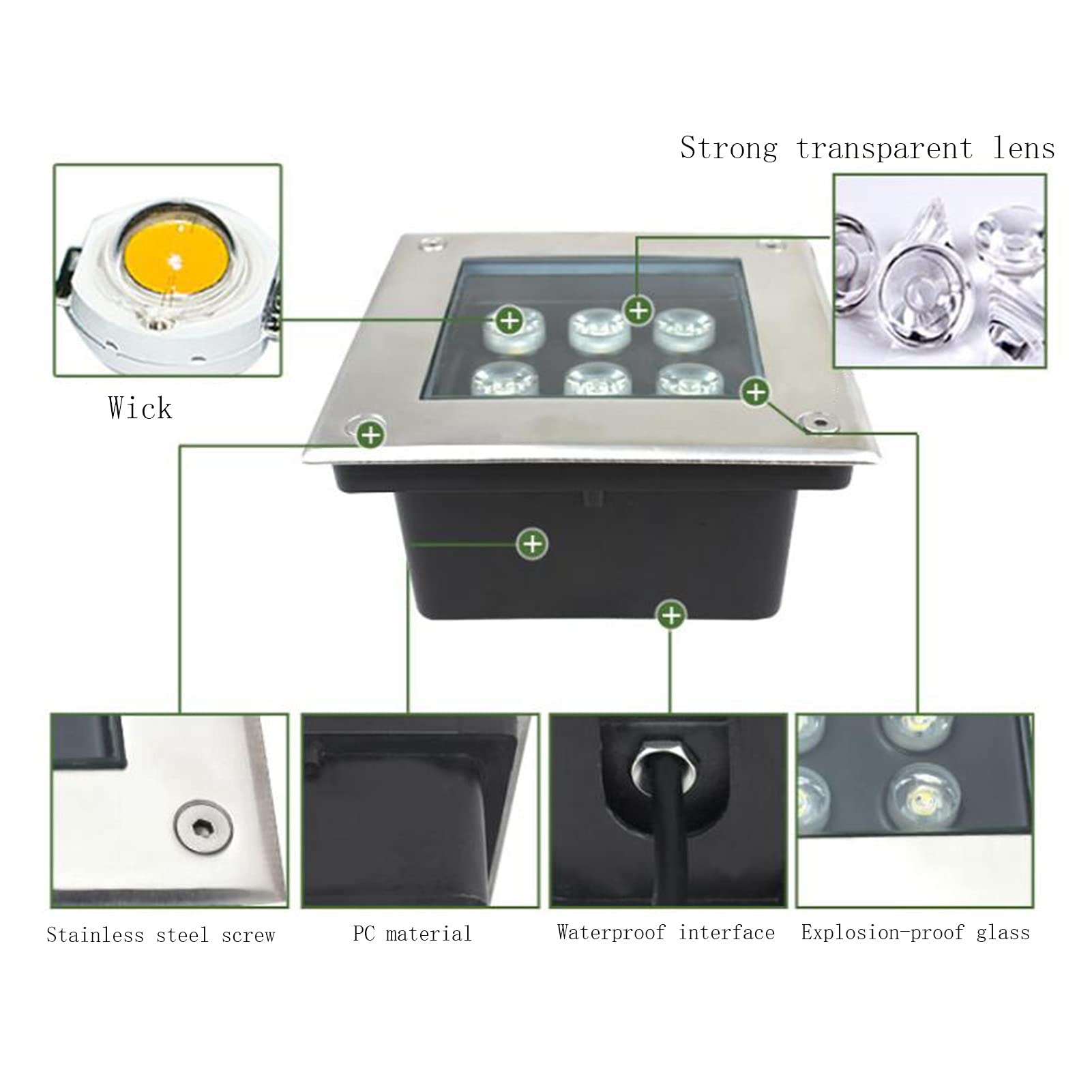 Strong transparent lens

Wick

Stainless steel screw

PC material

Waterproof interface

Explosion-proof glass