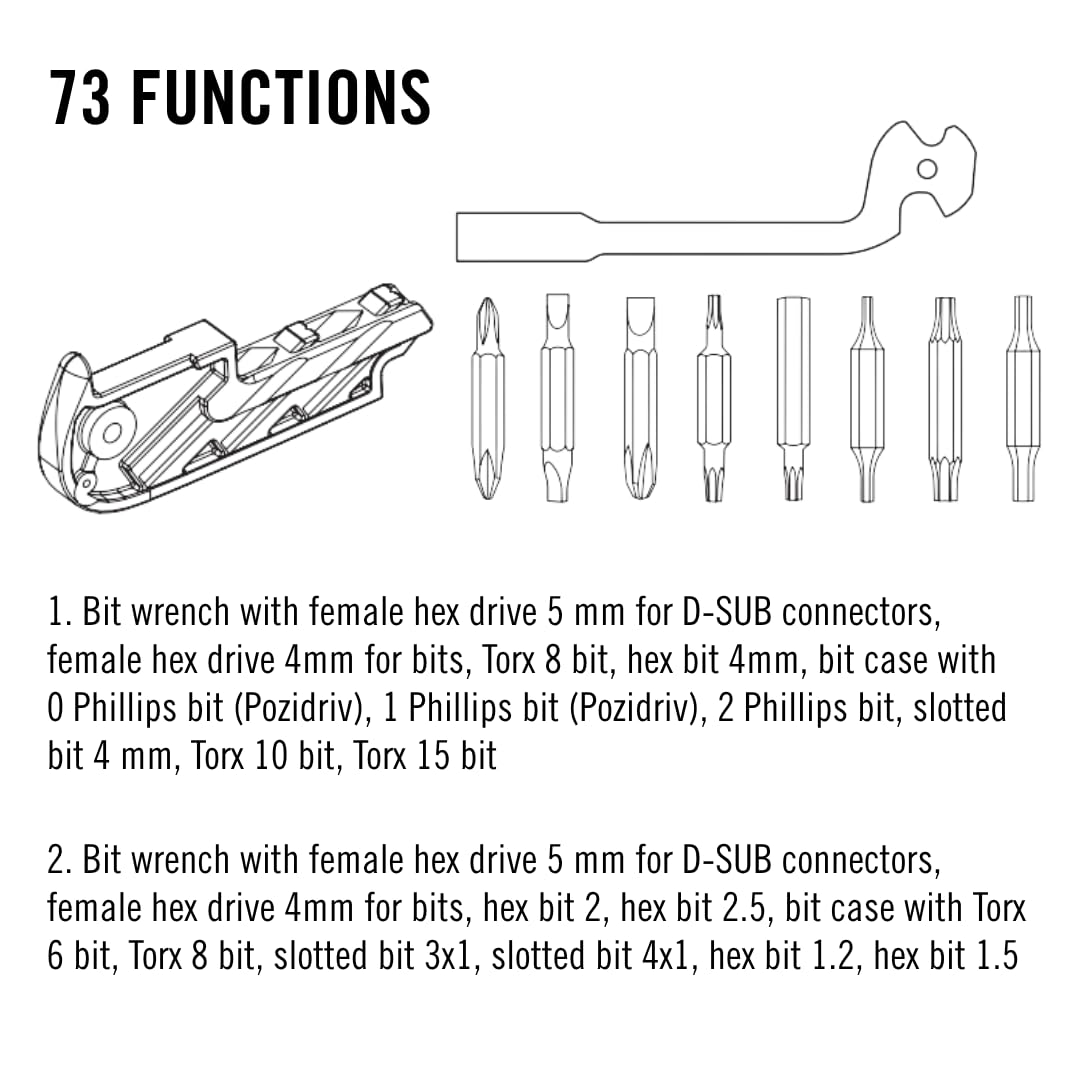 73 FUNCTIONS

1. Bit wrench with female hex drive 5 mm for D-SUB connectors, female hex drive 4mm for bits, Torx 8 bit, hex bit 4mm, bit case with 0 Phillips bit (Pozidriv), 1 Phillips bit (Pozidriv), 2 Phillips bit, slotted bit 4 mm, Torx 10 bit, Torx 15 bit

2. Bit wrench with female hex drive 5 mm for D-SUB connectors, female hex drive 4mm for bits, hex bit 2, hex bit 2.5, bit case with Torx 6 bit, Torx 8 bit, slotted bit 3x1, slotted bit 4x1, hex bit 1.2, hex bit 1.5