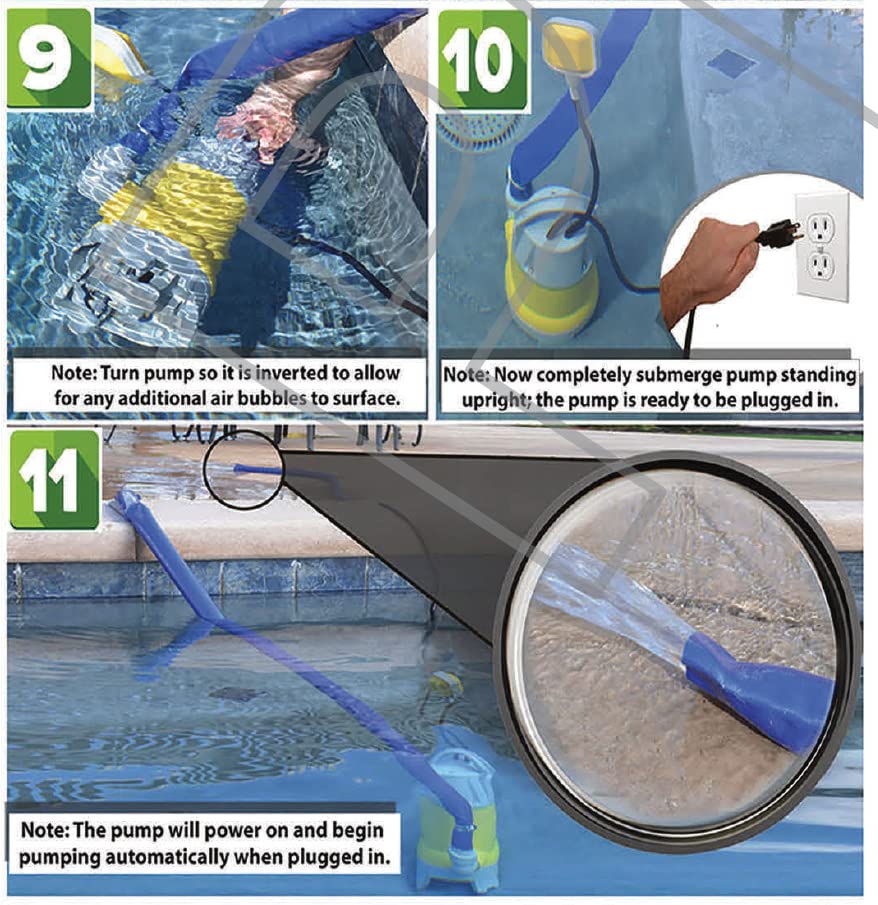 9

Note: Turn pump so it is inverted to allow for any additional air bubbles to surface.

10

Note: Now completely submerge pump standing upright; the pump is ready to be plugged in.

11

Note: The pump will power on and begin pumping automatically when plugged in.