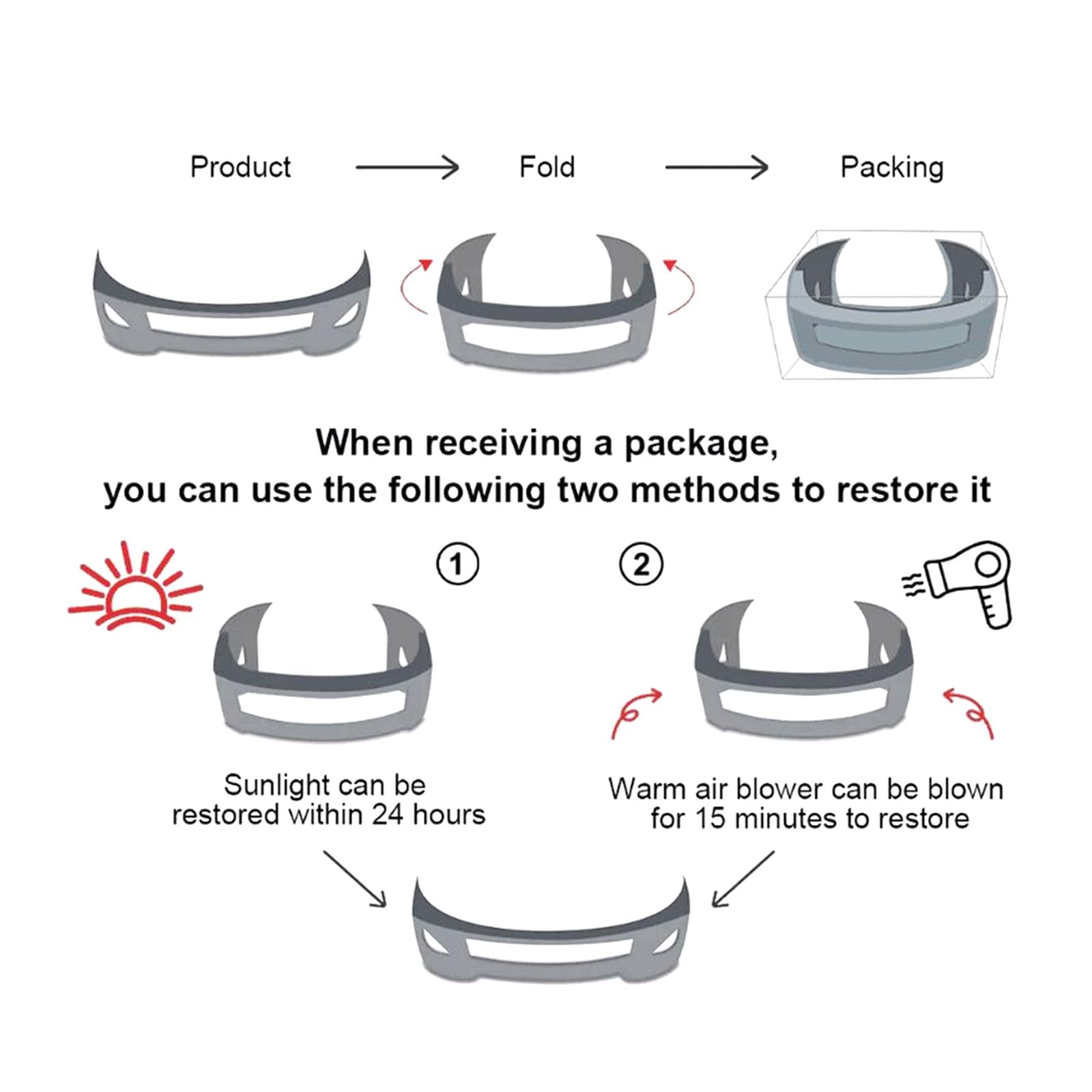 Product Fold Packing

When receiving a package,
you can use the following two methods to restore it

①

②

Sunlight can be restored within 24 hours

Warm air blower can be blown for 15 minutes to restore