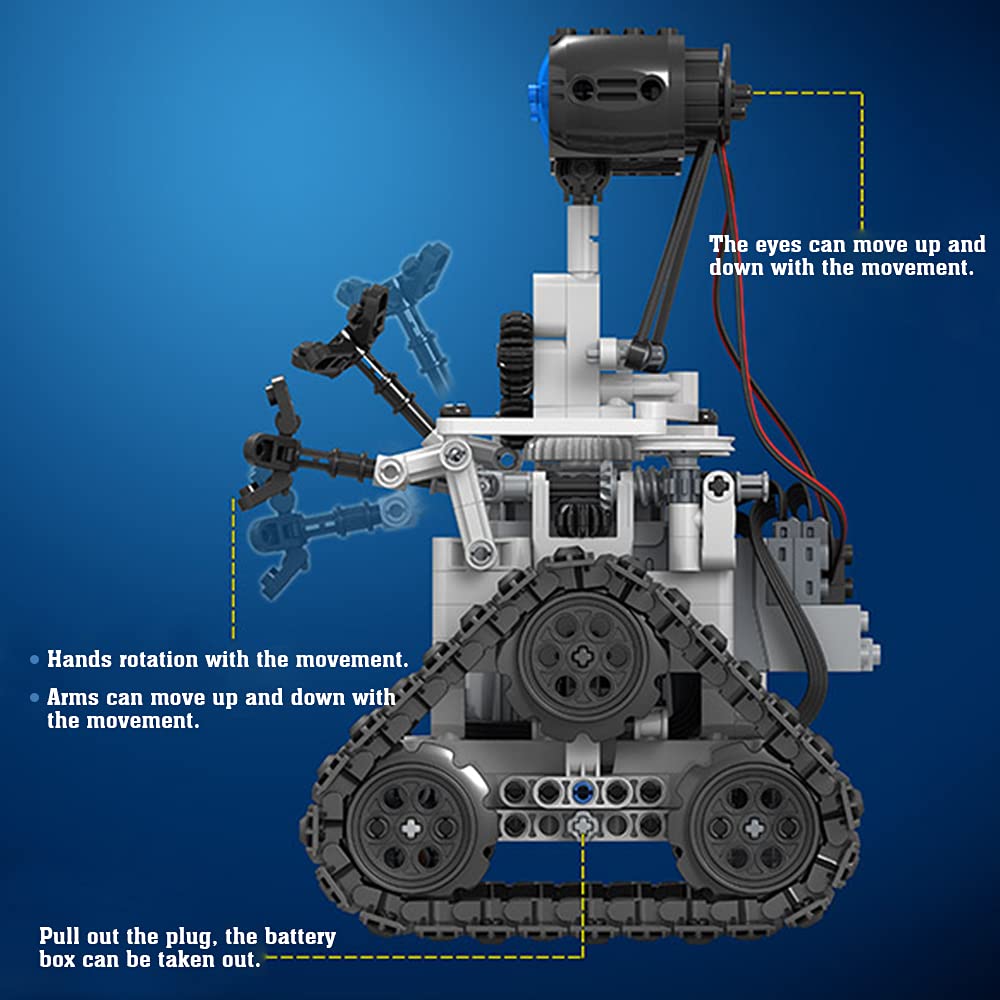 The eyes can move up and down with the movement.

• Hands rotation with the movement.
• Arms can move up and down with the movement.

Pull out the plug, the battery box can be taken out.