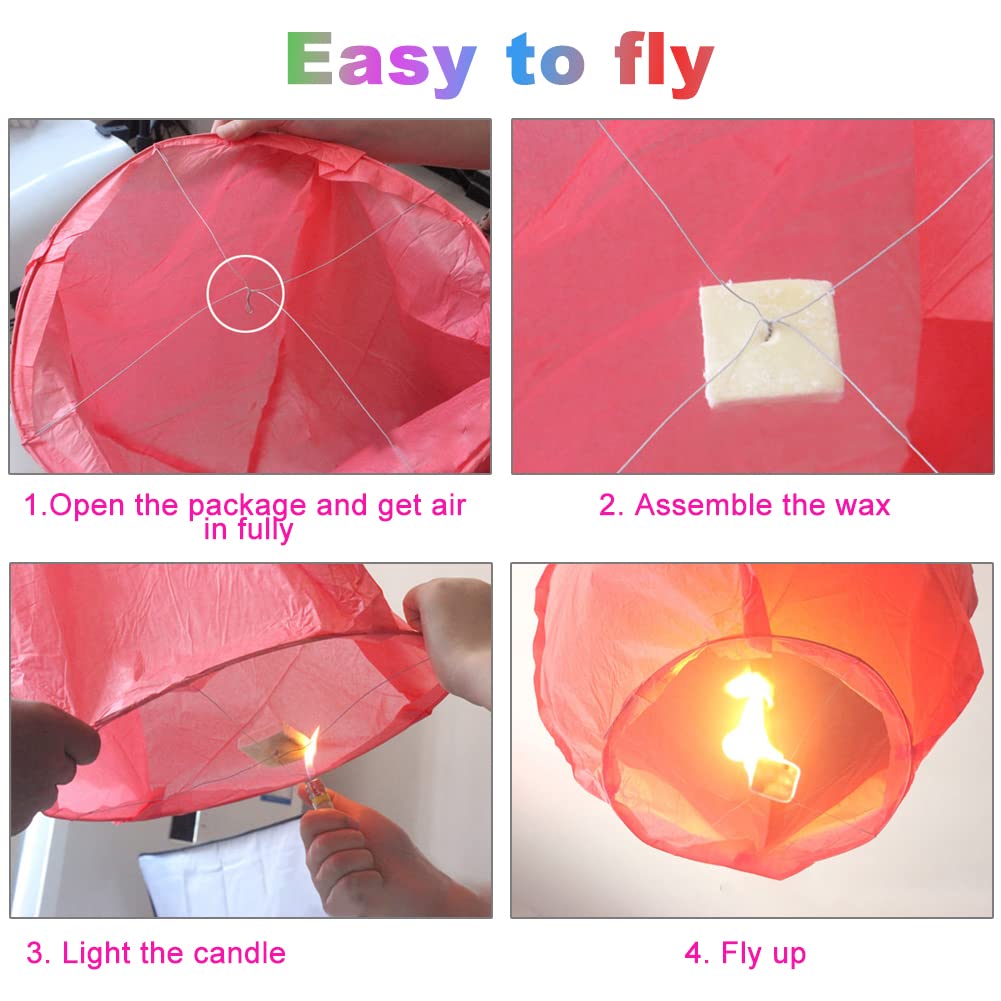 Easy to fly

1.Open the package and get air in fully

2. Assemble the wax

3. Light the candle

4. Fly up