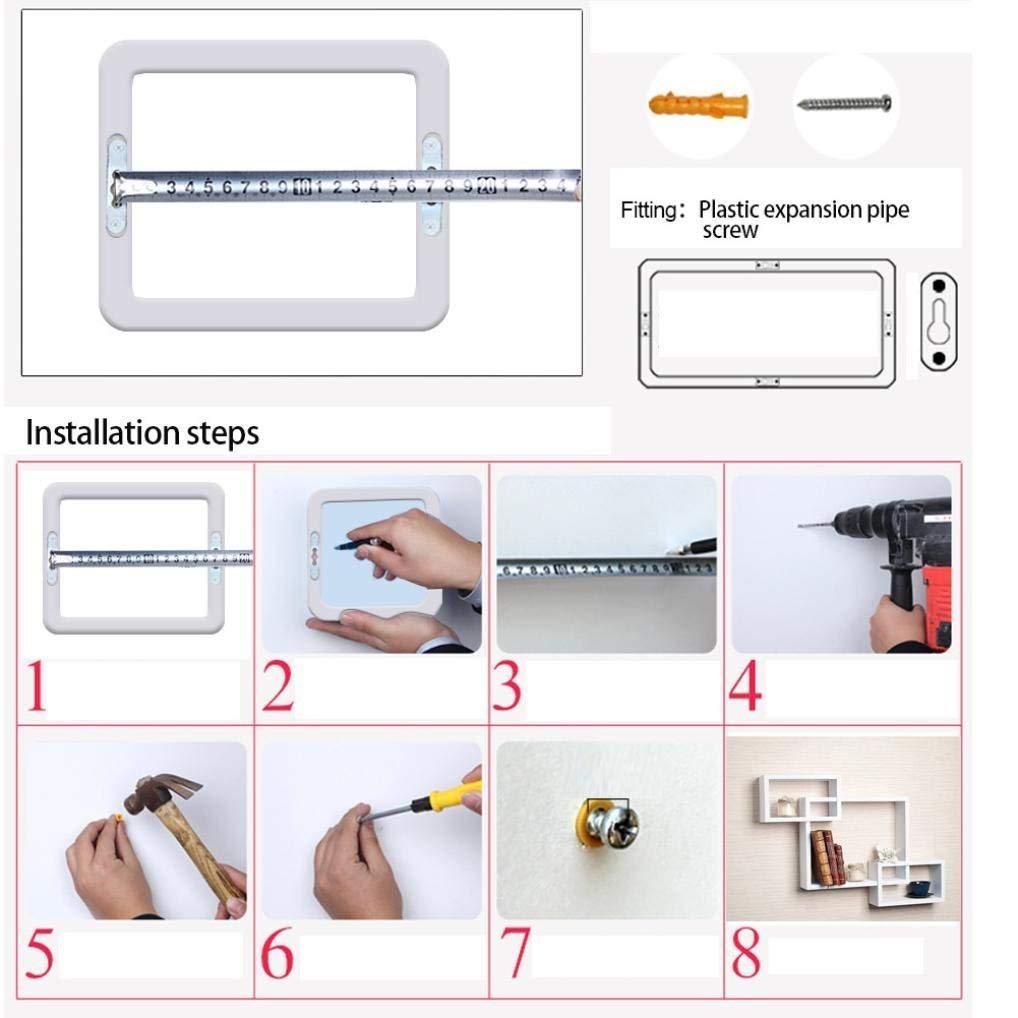 3 4 5 6 7 8 9 10 1 2 3 4 5 6 7 8 9 20 1 2 3 4

Fitting: Plastic expansion pipe screw

Installation steps

1

2

3

4

5

6

7

8