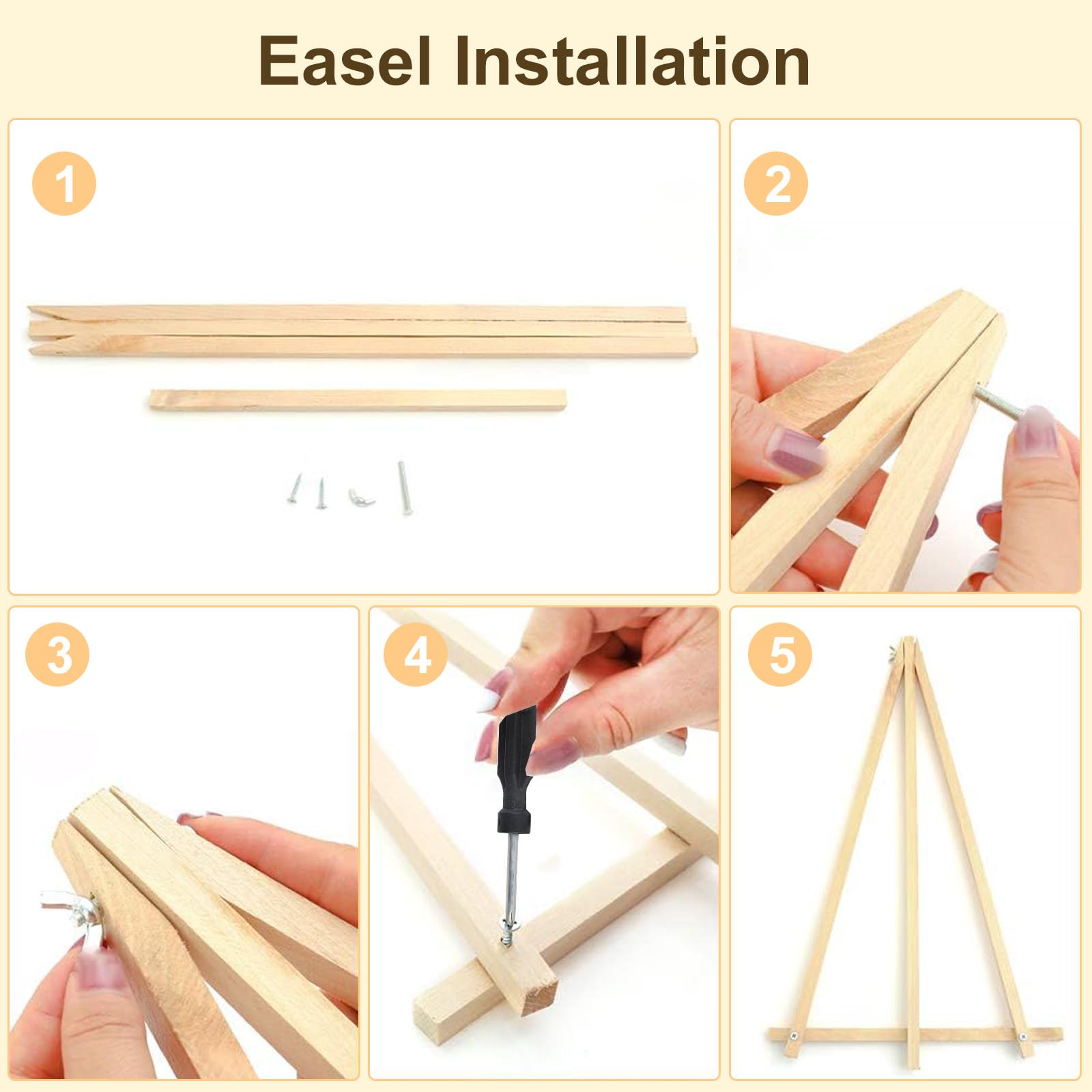 Easel Installation

1

2

3

4

5