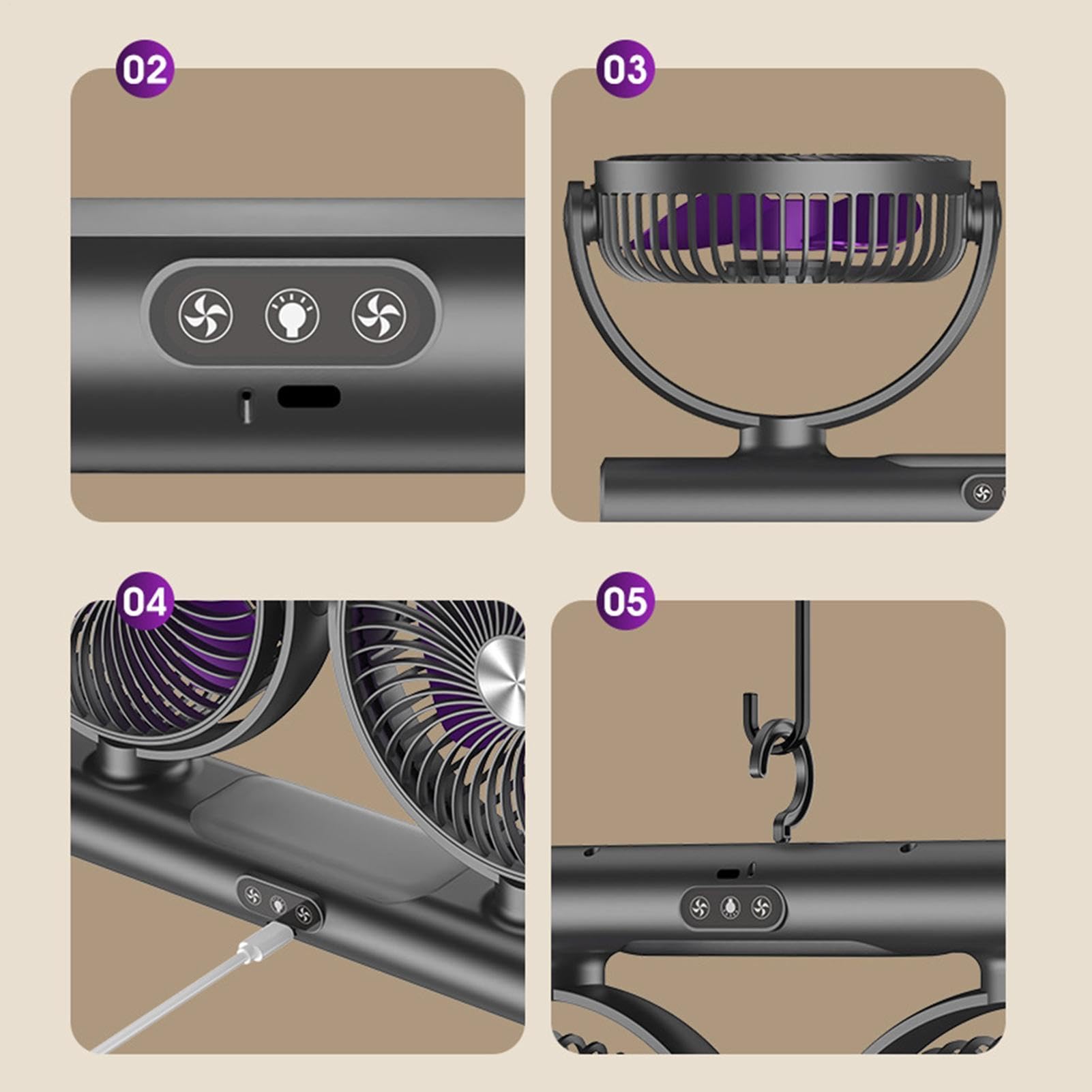 02

03

04

05