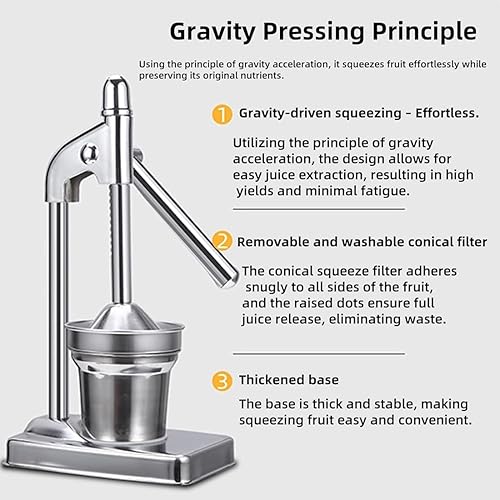 Gravity Pressing Principle

Using the principle of gravity acceleration, it squeezes fruit effortlessly while preserving its original nutrients.

1 Gravity-driven squeezing - Effortless.

Utilizing the principle of gravity acceleration, the design allows for easy juice extraction, resulting in high yields and minimal fatigue.

2 Removable and washable conical filter

The conical squeeze filter adheres snugly to all sides of the fruit, and the raised dots ensure full juice release, eliminating waste.

3 Thickened base

The base is thick and stable, making squeezing fruit easy and convenient.