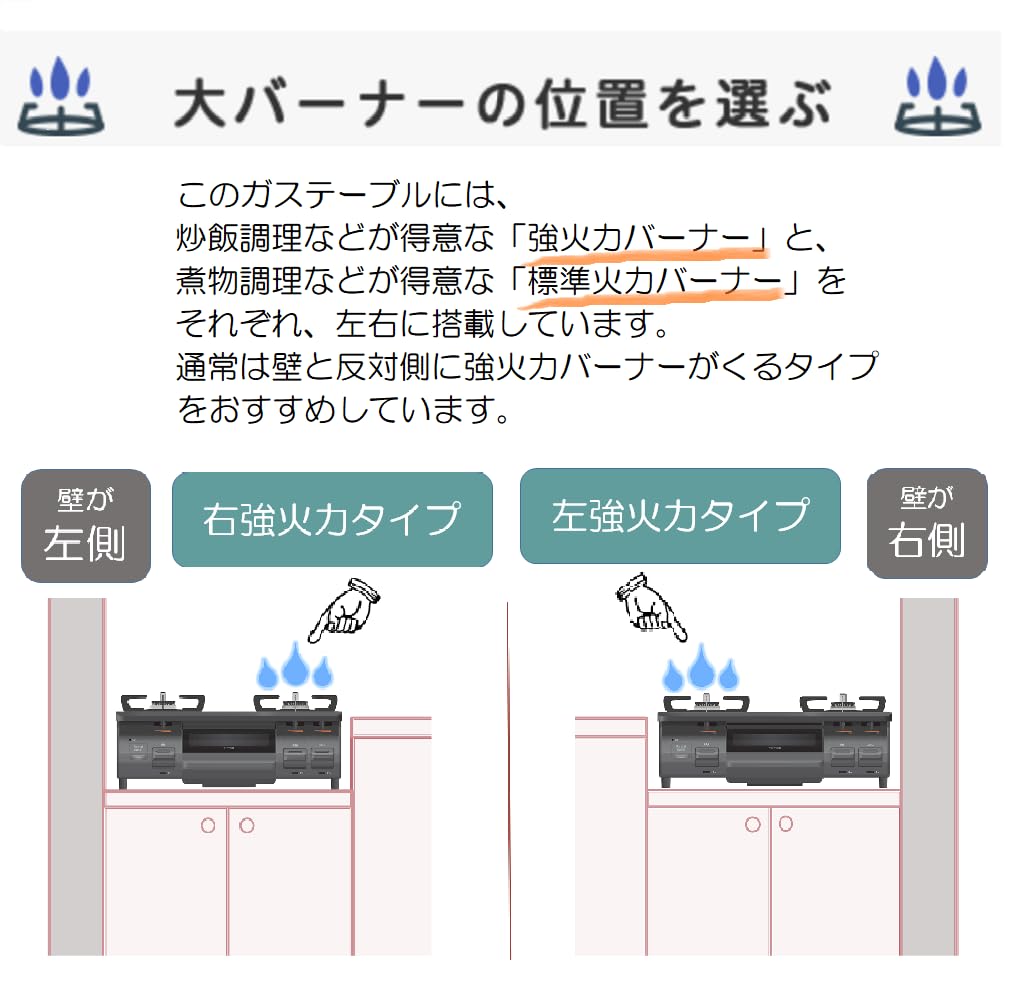 大バーナーの位置を選ぶ

このガステーブルには、
炒飯調理などが得意な「強火力バーナー」と、
煮物調理などが得意な「標準火力バーナー」を
それぞれ、左右に搭載しています。
通常は壁と反対側に強火力バーナーがくるタイプ
をおすすめしています。

壁が
左側

右強火力タイプ

左強火力タイプ

壁が
右側