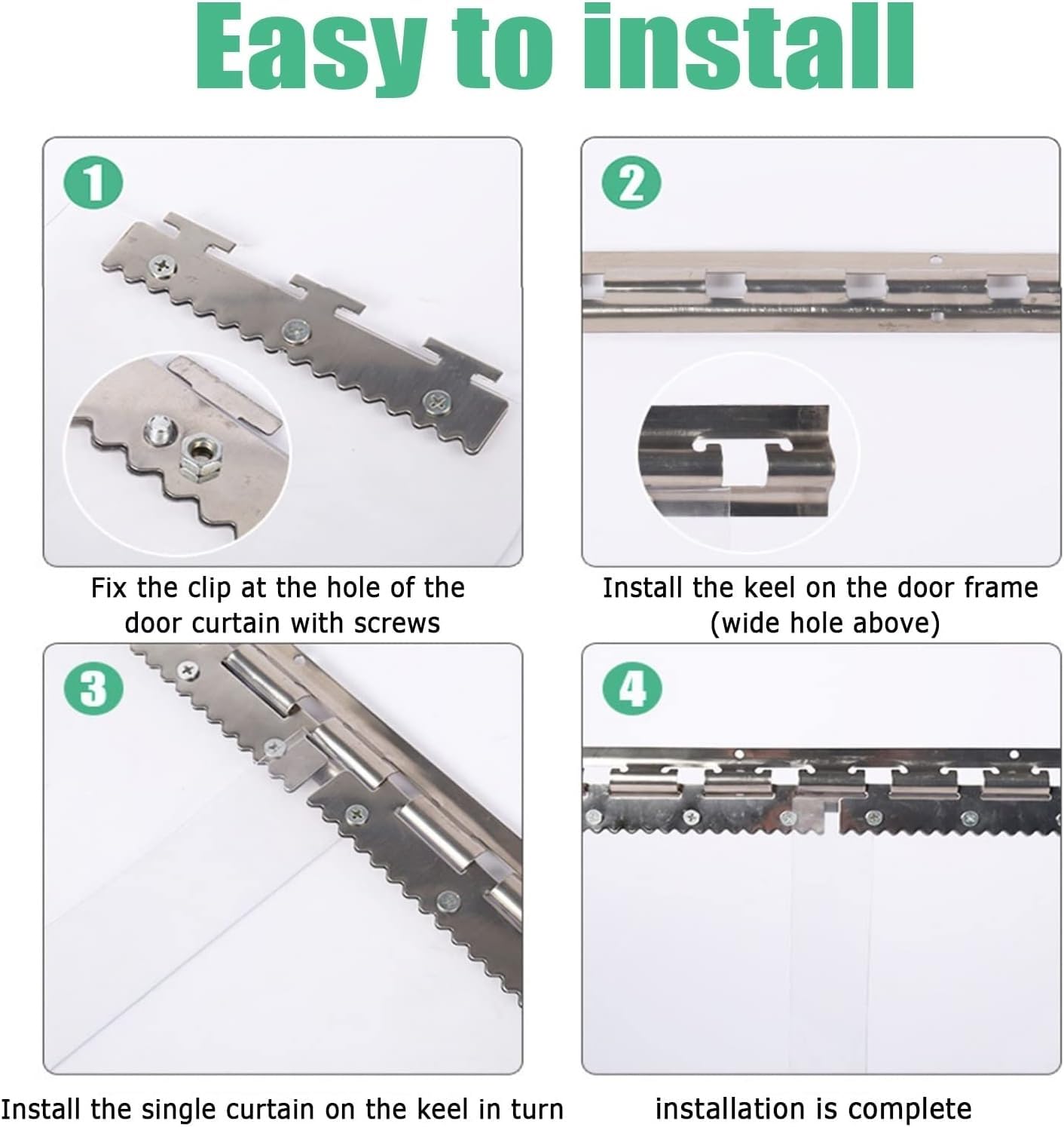 Easy to install

1

Fix the clip at the hole of the door curtain with screws

2

Install the keel on the door frame (wide hole above)

3

Install the single curtain on the keel in turn

4

installation is complete