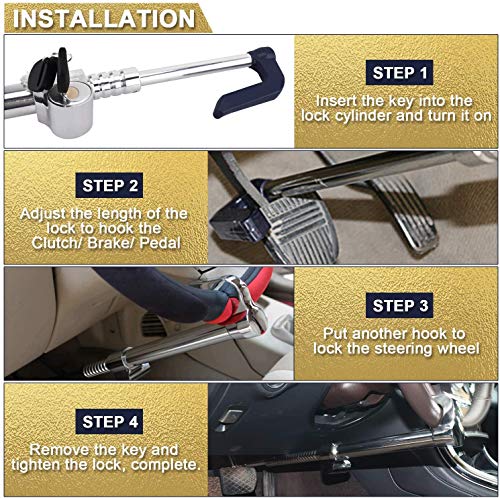 INSTALLATION

STEP 1

Insert the key into the lock cylinder and turn it on

STEP 2

Adjust the length of the lock to hook the Clutch/ Brake/ Pedal

STEP 3

Put another hook to lock the steering wheel

STEP 4

Remove the key and tighten the lock, complete.