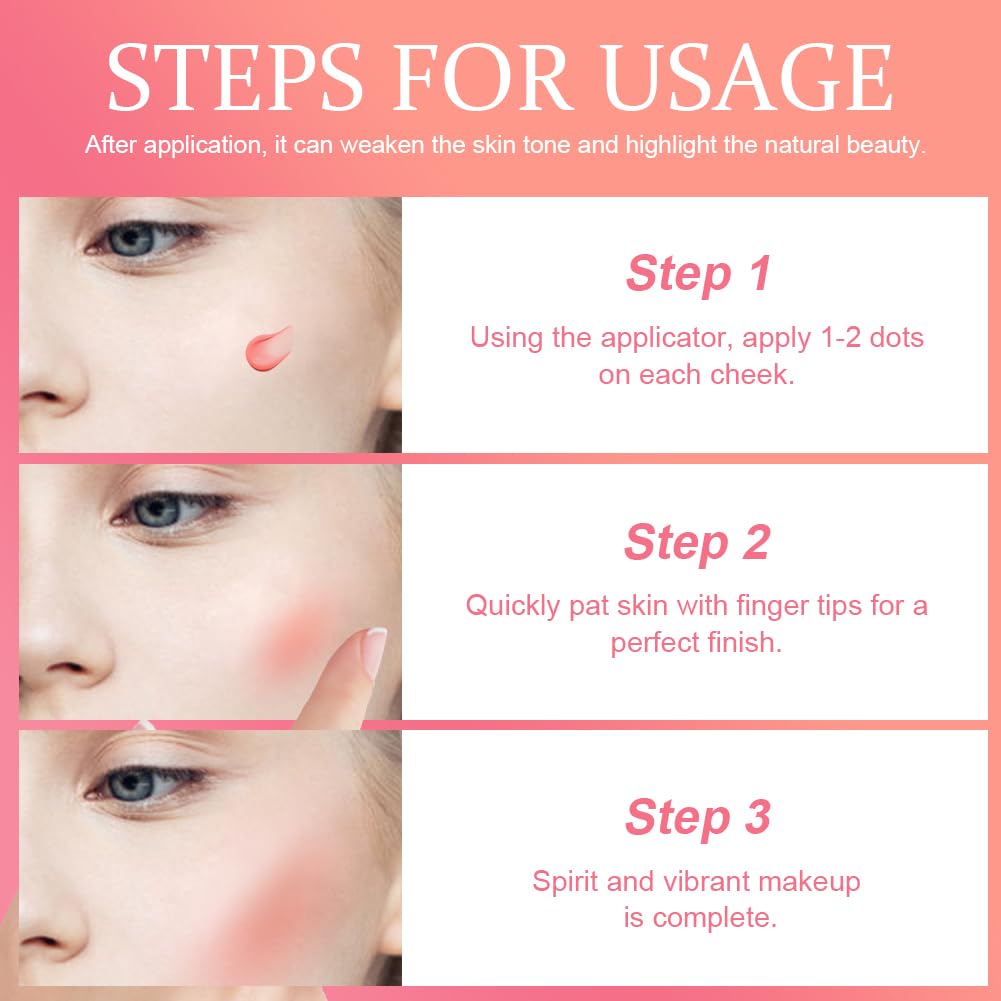 STEPS FOR USAGE

After application, it can weaken the skin tone and highlight the natural beauty.

Step 1

Using the applicator, apply 1-2 dots on each cheek.

Step 2

Quickly pat skin with finger tips for a perfect finish.

Step 3

Spirit and vibrant makeup is complete.