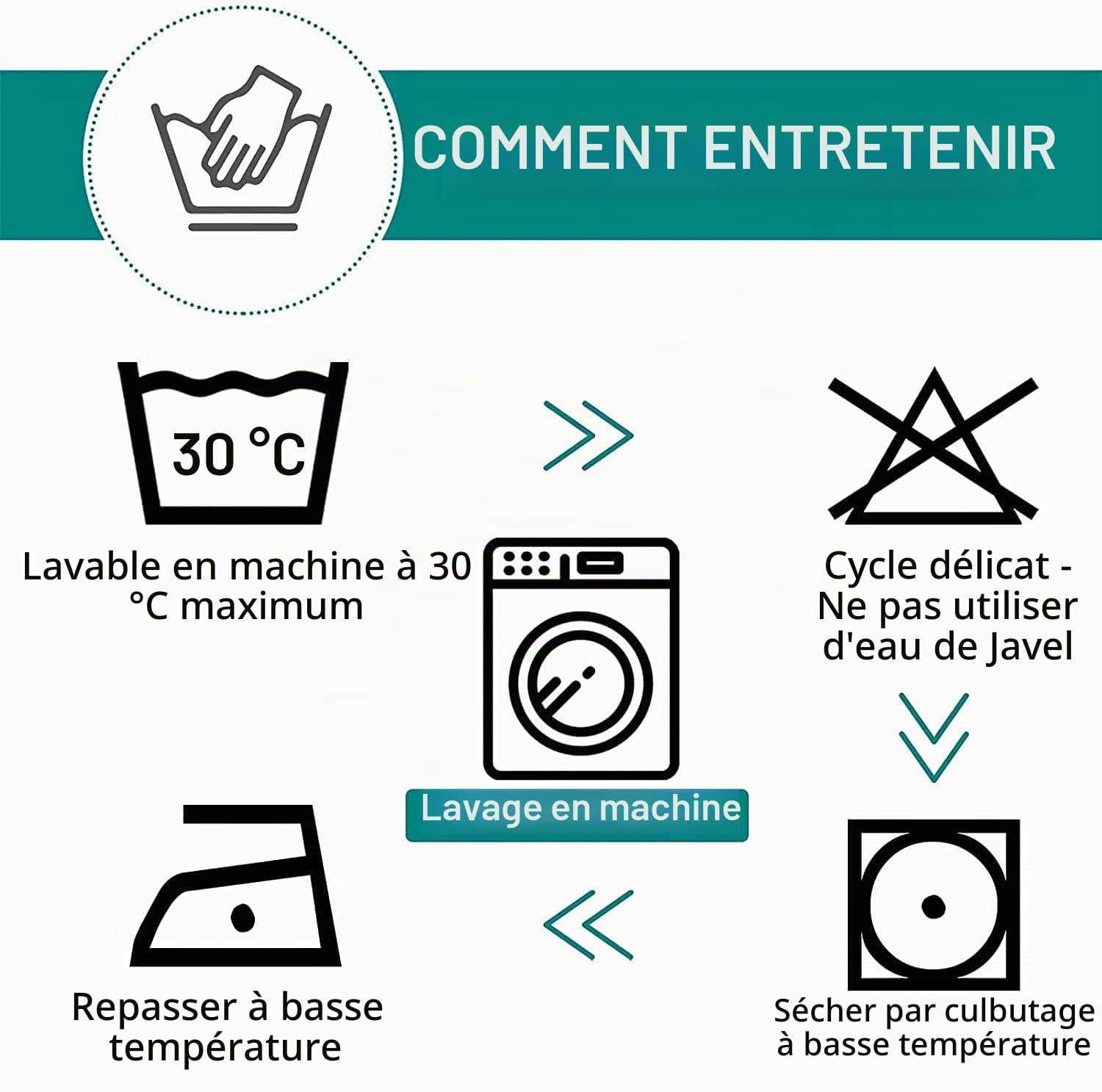 COMMENT ENTRETENIR

30 °C

Lavable en machine à 30 °C maximum

Cycle délicat - Ne pas utiliser d'eau de Javel

Lavage en machine

Repasser à basse température

Sécher par culbutage à basse température