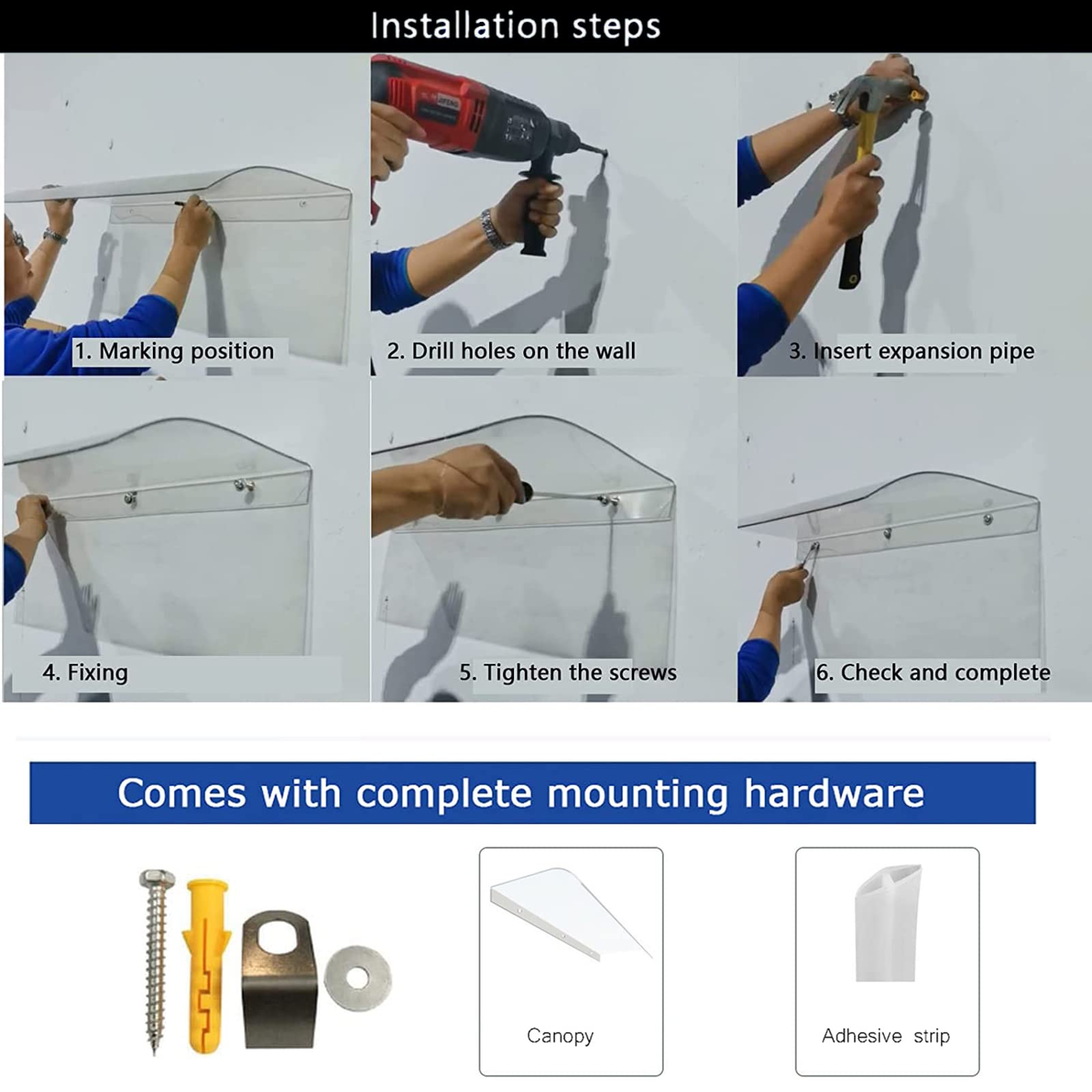 Installation steps

1. Marking position

2. Drill holes on the wall

3. Insert expansion pipe

4. Fixing

5. Tighten the screws

6. Check and complete

Comes with complete mounting hardware

Canopy

Adhesive strip