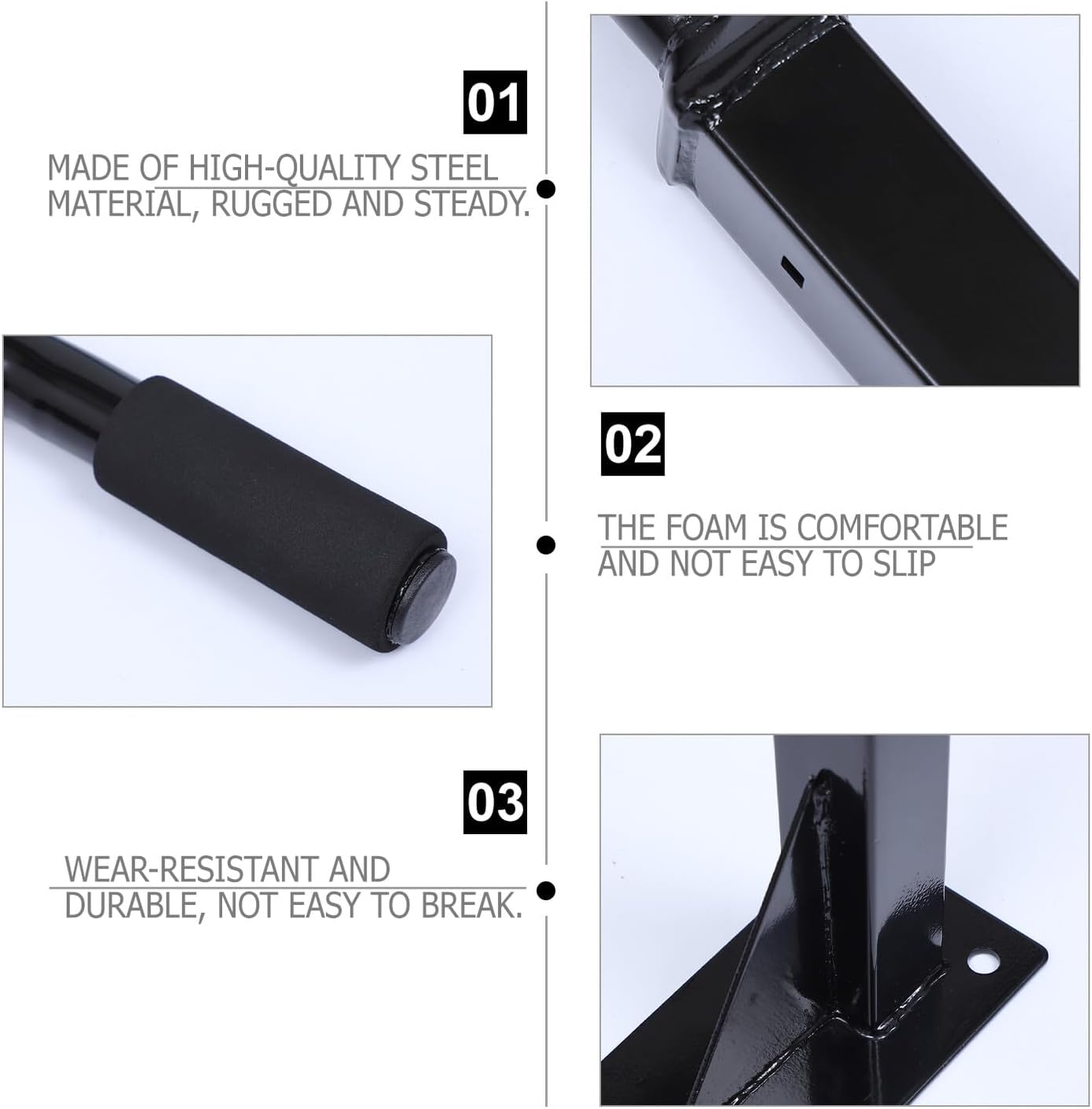 01

MADE OF HIGH-QUALITY STEEL MATERIAL, RUGGED AND STEADY.

02

THE FOAM IS COMFORTABLE AND NOT EASY TO SLIP

03

WEAR-RESISTANT AND DURABLE, NOT EASY TO BREAK.